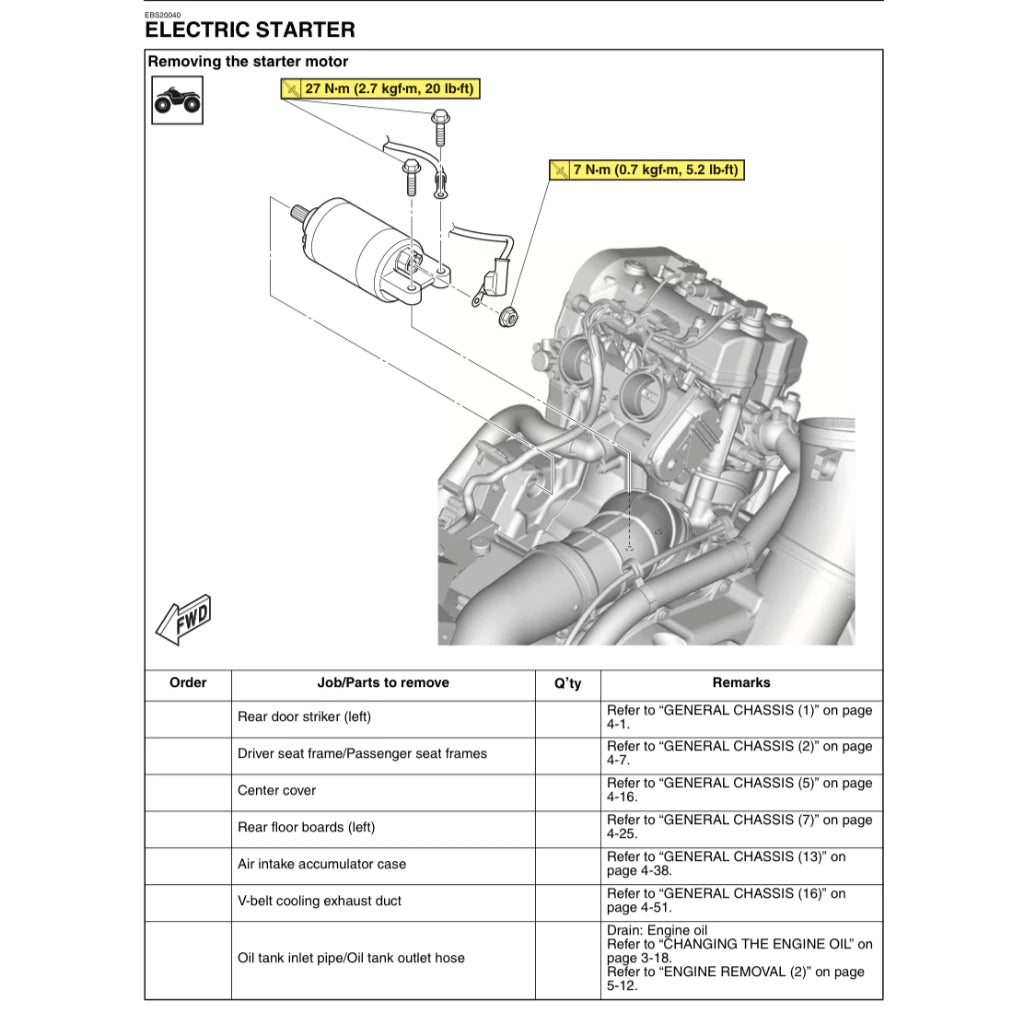 EBS20040
ELECTRIC STARTER

Removing the starter motor

27 N·m (2.7 kgf·m, 20 lb·ft)

7 N·m (0.7 kgf·m, 5.2 lb·ft)

FWD

| Order | Job/Parts to remove | Q'ty | Remarks |
|---|---|---|---|
| | Rear door striker (left) | | Refer to "GENERAL CHASSIS (1)" on page 4-1. |
| | Driver seat frame/Passenger seat frames | | Refer to "GENERAL CHASSIS (2)" on page 4-7. |
| | Center cover | | Refer to "GENERAL CHASSIS (5)" on page 4-16. |
| | Rear floor boards (left) | | Refer to "GENERAL CHASSIS (7)" on page 4-25. |
| | Air intake accumulator case | | Refer to "GENERAL CHASSIS (13)" on page 4-38. |
| | V-belt cooling exhaust duct | | Refer to "GENERAL CHASSIS (16)" on page 4-51. |
| | Oil tank inlet pipe/Oil tank outlet hose | | Drain: Engine oil Refer to "CHANGING THE ENGINE OIL" on page 3-18. Refer to "ENGINE REMOVAL (2)" on page 5-12. |