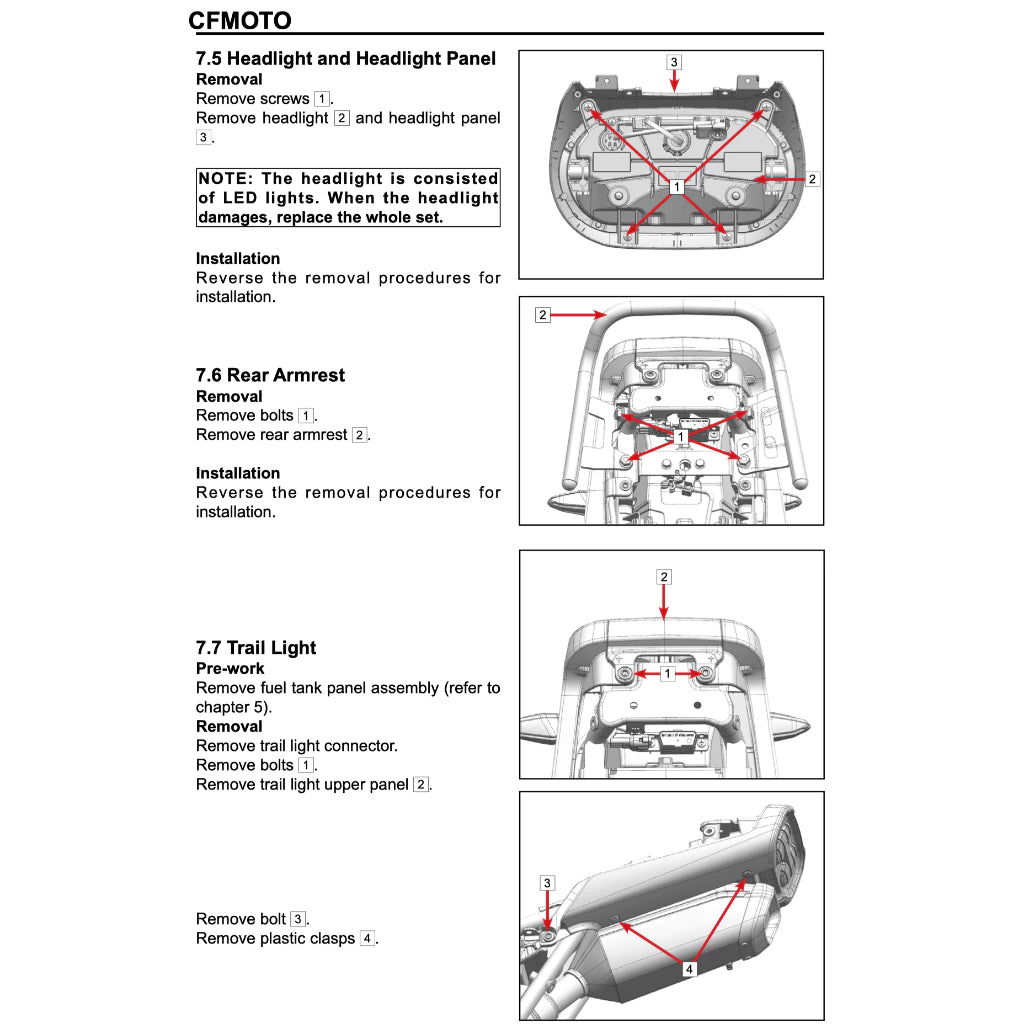 CFMOTO

7.5 Headlight and Headlight Panel
Removal
Remove screws 1.
Remove headlight 2 and headlight panel 3.

NOTE: The headlight is consisted of LED lights. When the headlight damages, replace the whole set.

Installation
Reverse the removal procedures for installation.

3
1
2

7.6 Rear Armrest
Removal
Remove bolts 1.
Remove rear armrest 2.

Installation
Reverse the removal procedures for installation.

2
1

7.7 Trail Light
Pre-work
Remove fuel tank panel assembly (refer to chapter 5).
Removal
Remove trail light connector.
Remove bolts 1.
Remove trail light upper panel 2.

2
1

Remove bolt 3.
Remove plastic clasps 4.

3
4