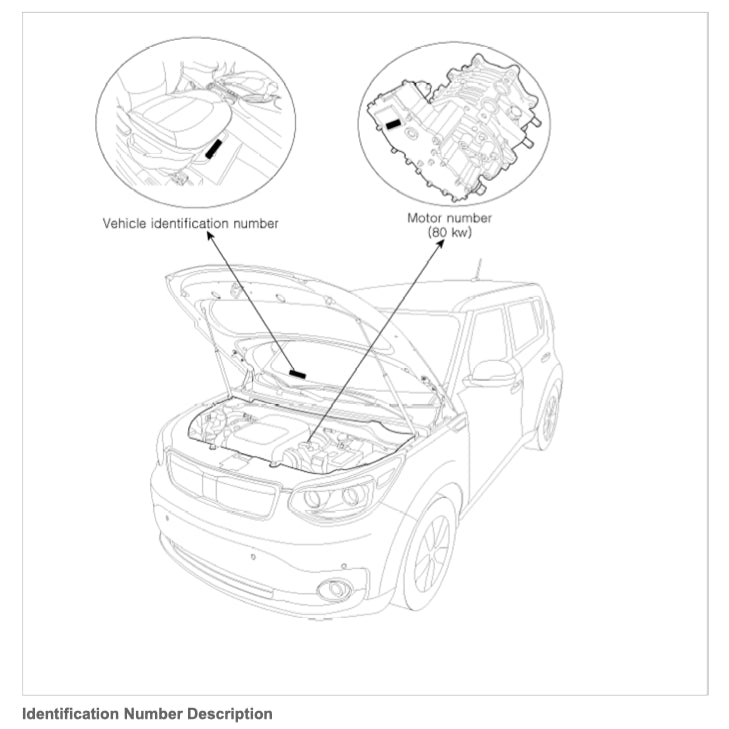 Vehicle identification number

Motor number
(80 kw)

Identification Number Description