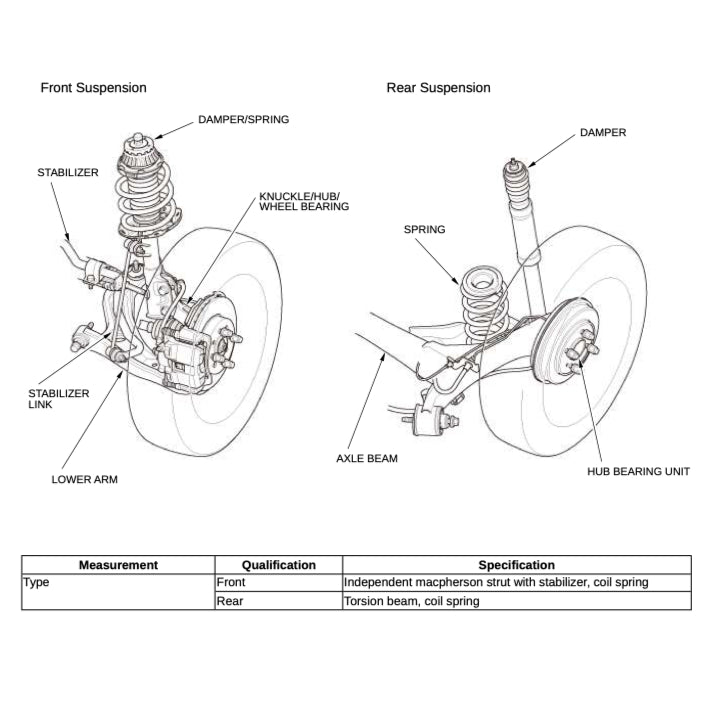 Front Suspension

DAMPER/SPRING

STABILIZER

KNUCKLE/HUB/
WHEEL BEARING

STABILIZER
LINK

LOWER ARM

Rear Suspension

DAMPER

SPRING

AXLE BEAM

HUB BEARING UNIT

| Measurement | Qualification | Specification |
|---|---|---|
| Type | Front | Independent macpherson strut with stabilizer, coil spring |
| | Rear | Torsion beam, coil spring |