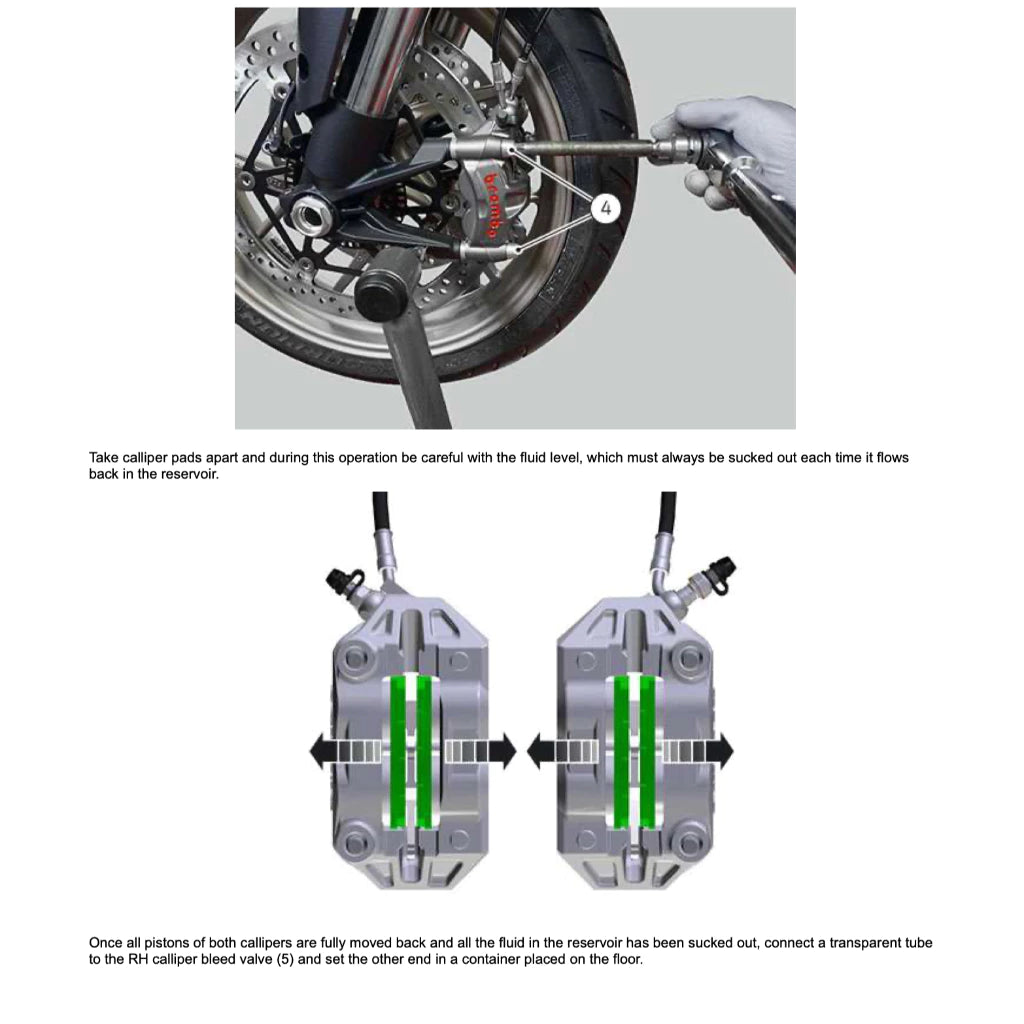 brembo

4

Take calliper pads apart and during this operation be careful with the fluid level, which must always be sucked out each time it flows back in the reservoir.

Once all pistons of both callipers are fully moved back and all the fluid in the reservoir has been sucked out, connect a transparent tube to the RH calliper bleed valve (5) and set the other end in a container placed on the floor.