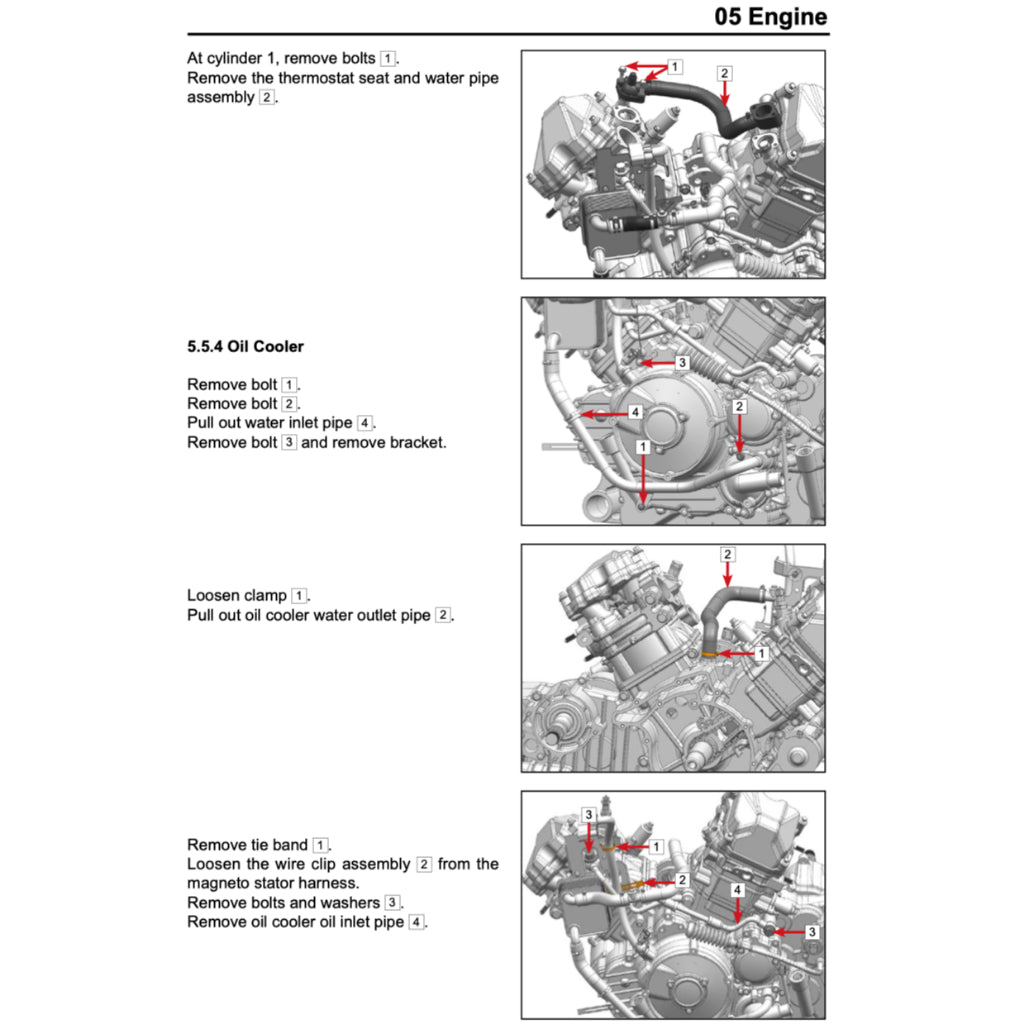 05 Engine

At cylinder 1, remove bolts 1.
Remove the thermostat seat and water pipe assembly 2.

1
2

5.5.4 Oil Cooler

Remove bolt 1.
Remove bolt 2.
Pull out water inlet pipe 4.
Remove bolt 3 and remove bracket.

3
4
2
1

Loosen clamp 1.
Pull out oil cooler water outlet pipe 2.

2
1

Remove tie band 1.
Loosen the wire clip assembly 2 from the magneto stator harness.
Remove bolts and washers 3.
Remove oil cooler oil inlet pipe 4.

3
1
2
4
3