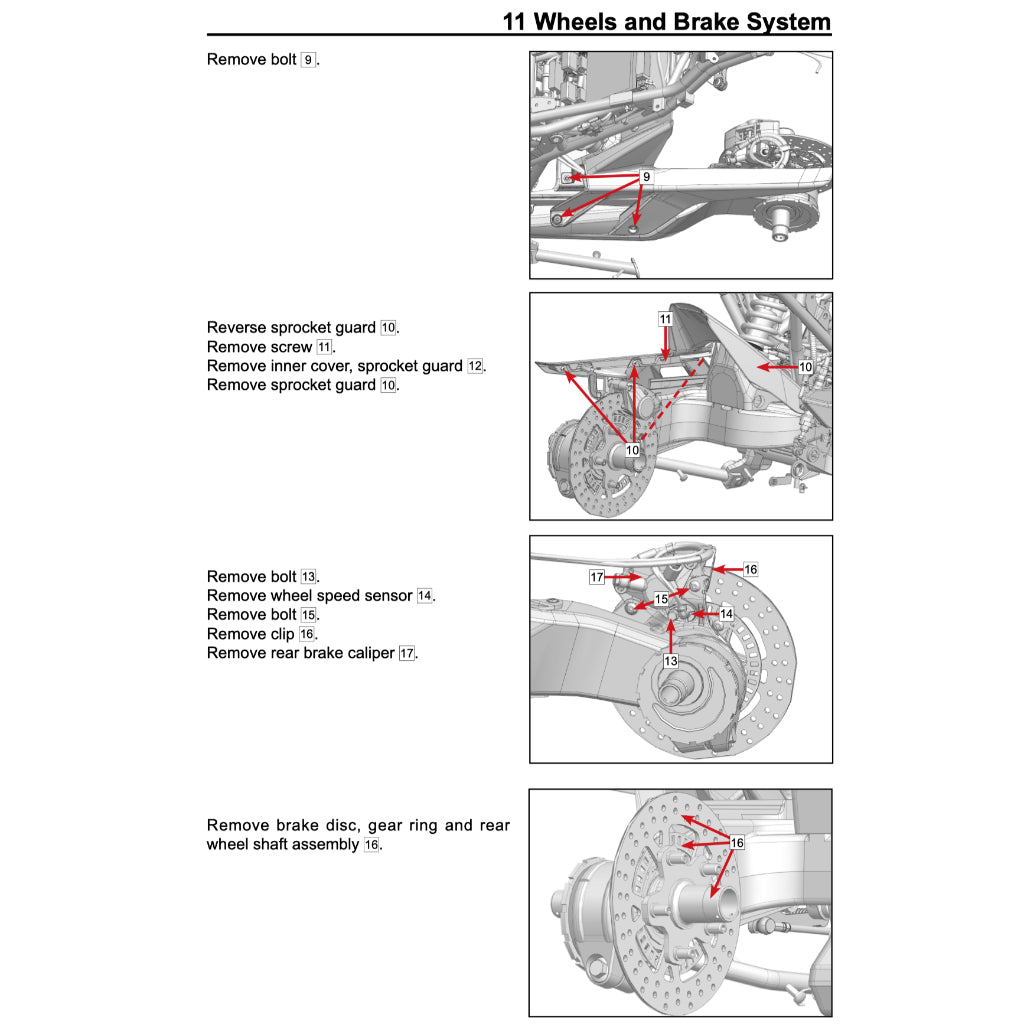 11 Wheels and Brake System

Remove bolt 9.

9

Reverse sprocket guard 10.
Remove screw 11.
Remove inner cover, sprocket guard 12.
Remove sprocket guard 10.

11
10
10

Remove bolt 13.
Remove wheel speed sensor 14.
Remove bolt 15.
Remove clip 16.
Remove rear brake caliper 17.

17
16
15
14
13

Remove brake disc, gear ring and rear wheel shaft assembly 16.

16