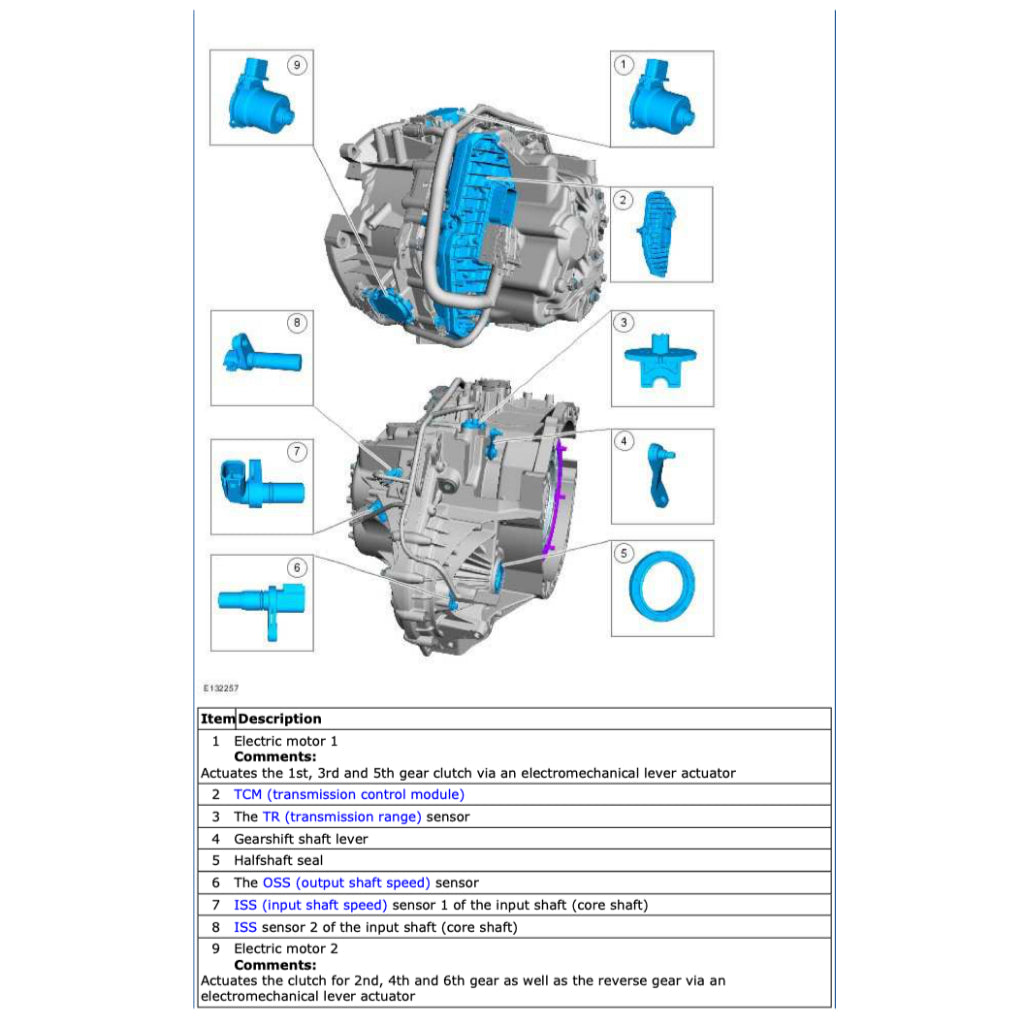 9

1

2

8

3

7

4

6

5

E132257

| Item | Description |
|---|---|
| 1 | Electric motor 1 **Comments:** Actuates the 1st, 3rd and 5th gear clutch via an electromechanical lever actuator |
| 2 | TCM (transmission control module) |
| 3 | The TR (transmission range) sensor |
| 4 | Gearshift shaft lever |
| 5 | Halfshaft seal |
| 6 | The OSS (output shaft speed) sensor |
| 7 | ISS (input shaft speed) sensor 1 of the input shaft (core shaft) |
| 8 | ISS sensor 2 of the input shaft (core shaft) |
| 9 | Electric motor 2 **Comments:** Actuates the clutch for 2nd, 4th and 6th gear as well as the reverse gear via an electromechanical lever actuator |