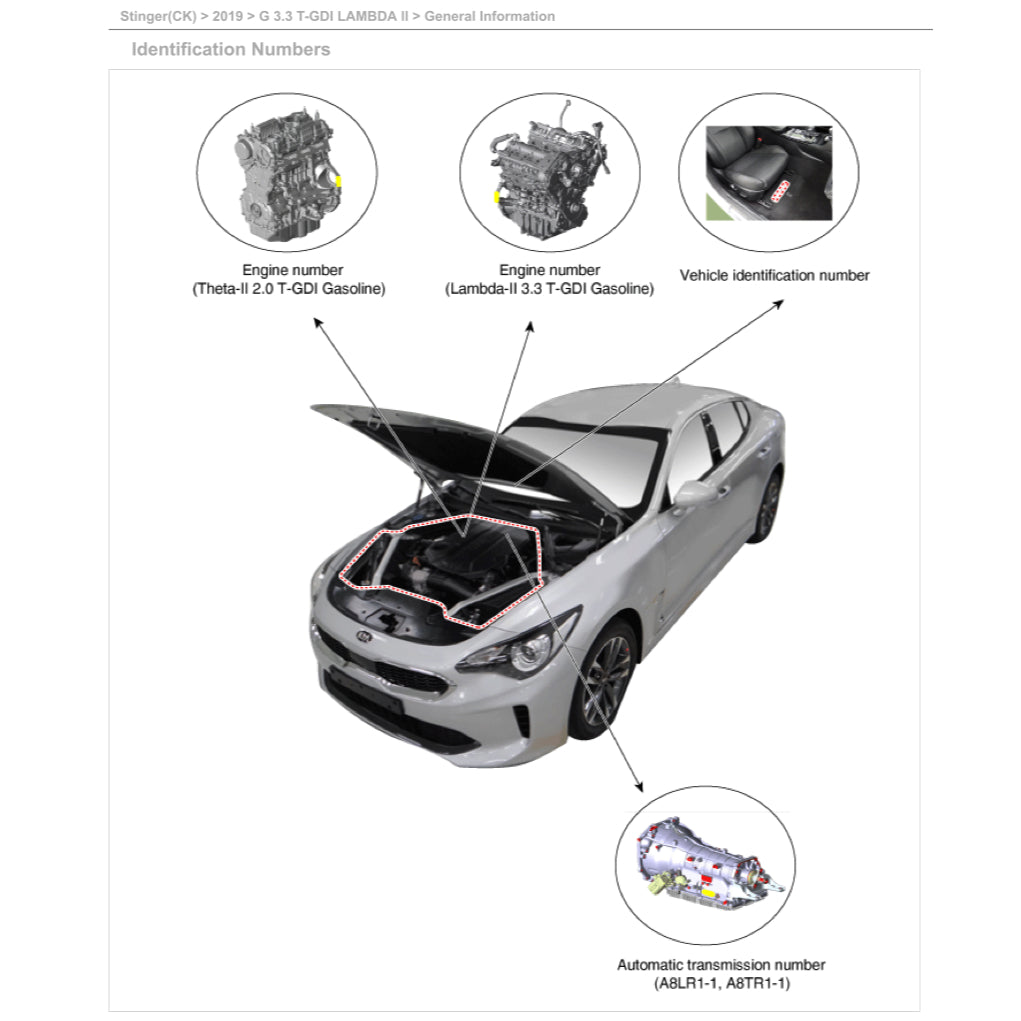 Stinger(CK) > 2019 > G 3.3 T-GDI LAMBDA II > General Information

Identification Numbers

Engine number
(Theta-II 2.0 T-GDI Gasoline)

Engine number
(Lambda-II 3.3 T-GDI Gasoline)

Vehicle identification number

Automatic transmission number
(A8LR1-1, A8TR1-1)