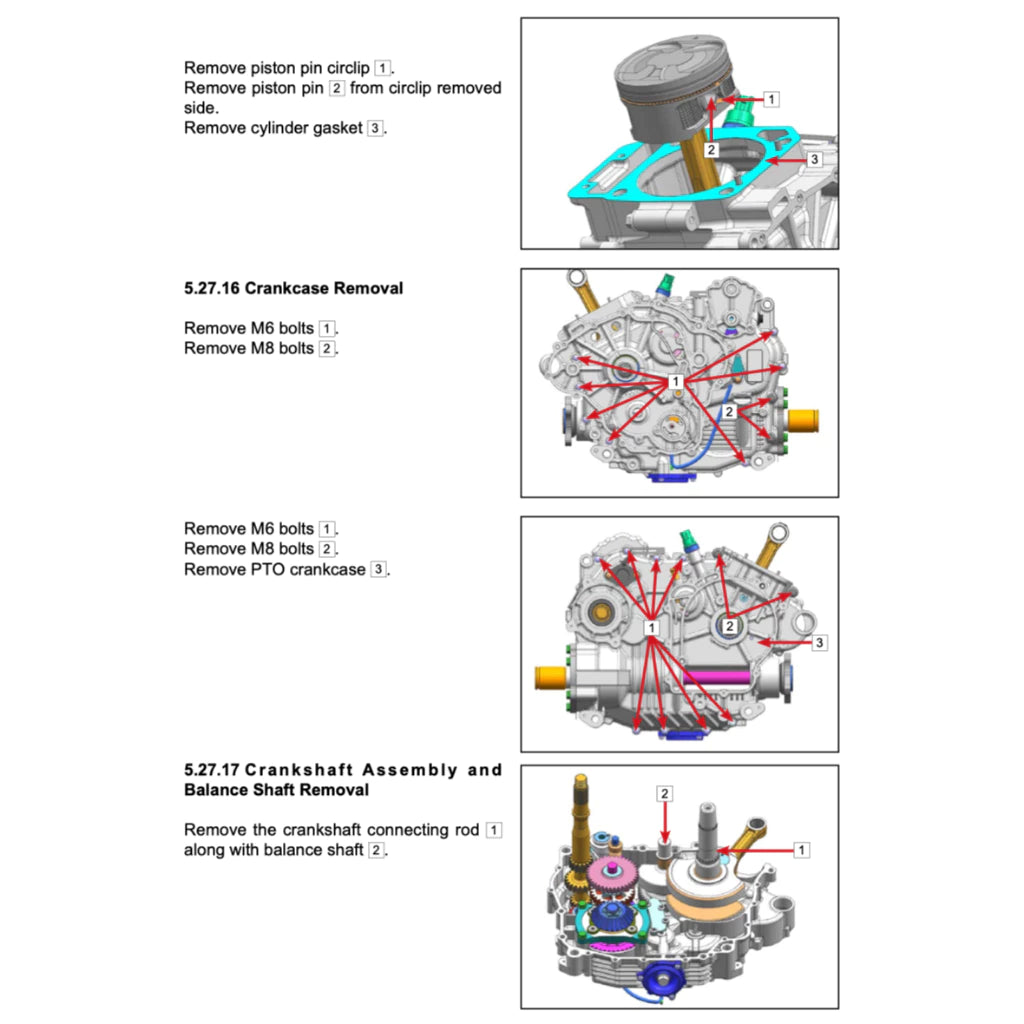 Remove piston pin circlip 1.
Remove piston pin 2 from circlip removed side.
Remove cylinder gasket 3.

1
2
3

5.27.16 Crankcase Removal

Remove M6 bolts 1.
Remove M8 bolts 2.

1
2

Remove M6 bolts 1.
Remove M8 bolts 2.
Remove PTO crankcase 3.

1
2
3

5.27.17 Crankshaft Assembly and Balance Shaft Removal

Remove the crankshaft connecting rod 1 along with balance shaft 2.

2
1