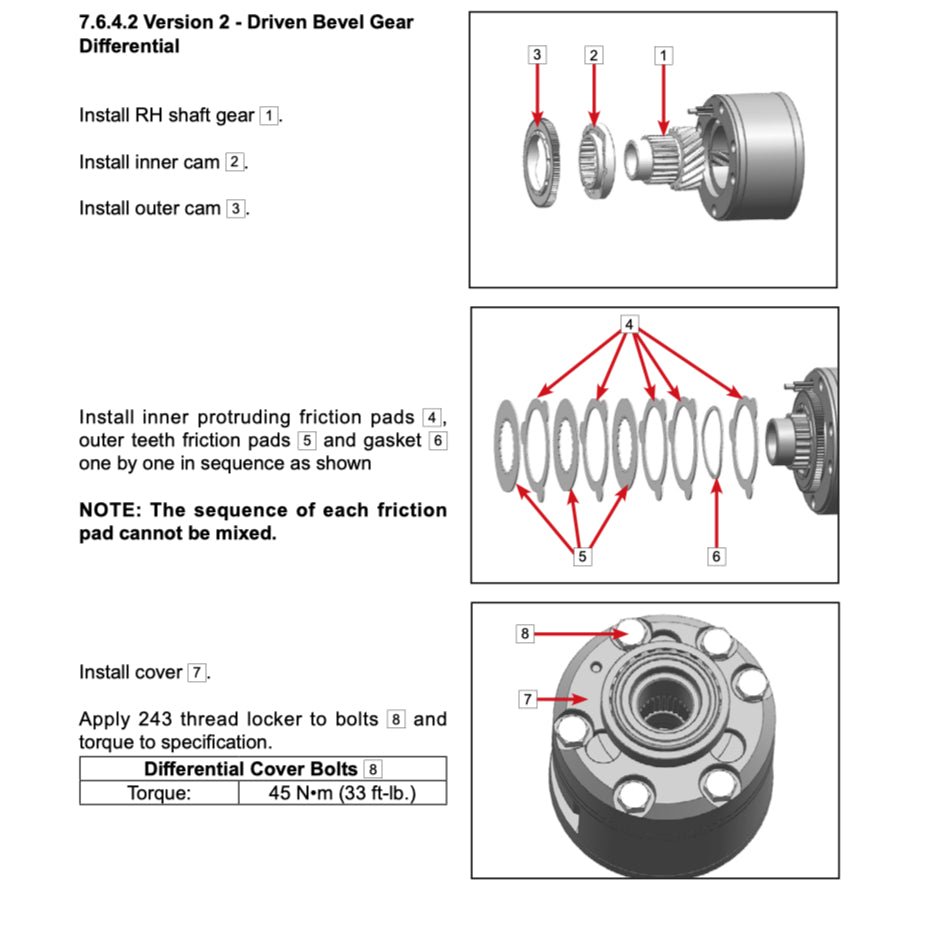 7.6.4.2 Version 2 - Driven Bevel Gear Differential

Install RH shaft gear 1.

Install inner cam 2.

Install outer cam 3.

3 2 1

Install inner protruding friction pads 4, outer teeth friction pads 5 and gasket 6 one by one in sequence as shown

NOTE: The sequence of each friction pad cannot be mixed.

4

5 6

Install cover 7.

Apply 243 thread locker to bolts 8 and torque to specification.

| Differential Cover Bolts 8 | |
|---|---|
| Torque: | 45 N•m (33 ft-lb.) |

8

7