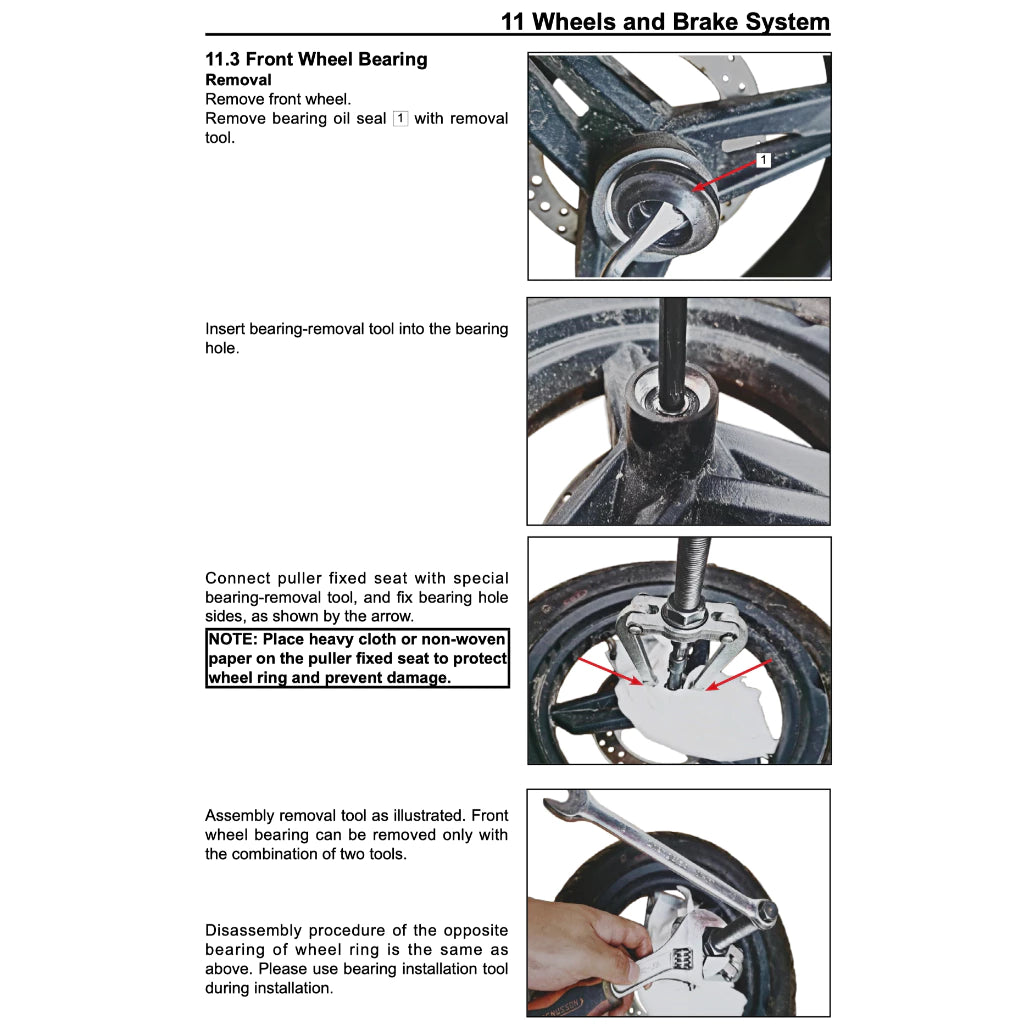 11 Wheels and Brake System

11.3 Front Wheel Bearing
Removal
Remove front wheel.
Remove bearing oil seal 1 with removal tool.

1

Insert bearing-removal tool into the bearing hole.

Connect puller fixed seat with special bearing-removal tool, and fix bearing hole sides, as shown by the arrow.

NOTE: Place heavy cloth or non-woven paper on the puller fixed seat to protect wheel ring and prevent damage.

Assembly removal tool as illustrated. Front wheel bearing can be removed only with the combination of two tools.

Disassembly procedure of the opposite bearing of wheel ring is the same as above. Please use bearing installation tool during installation.