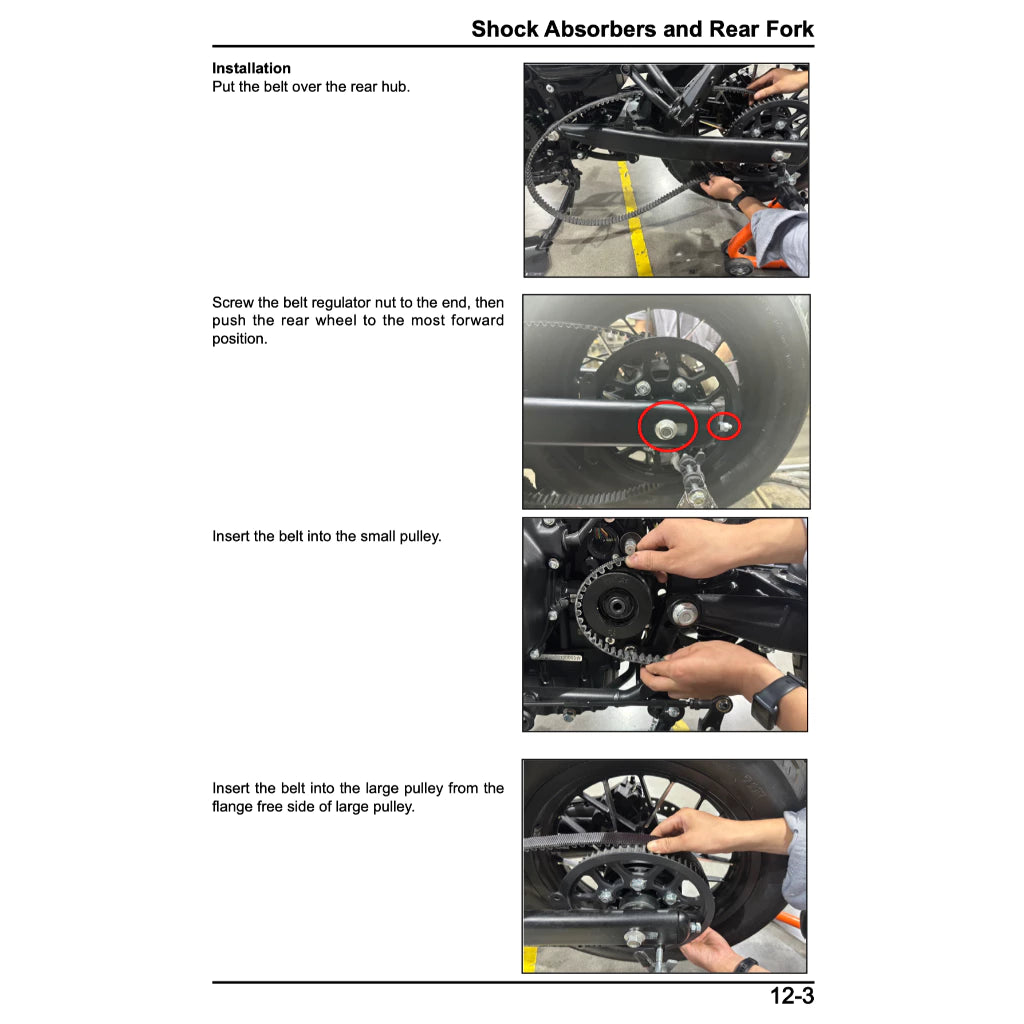 Shock Absorbers and Rear Fork

Installation
Put the belt over the rear hub.

Screw the belt regulator nut to the end, then push the rear wheel to the most forward position.

Insert the belt into the small pulley.

Insert the belt into the large pulley from the flange free side of large pulley.

12-3