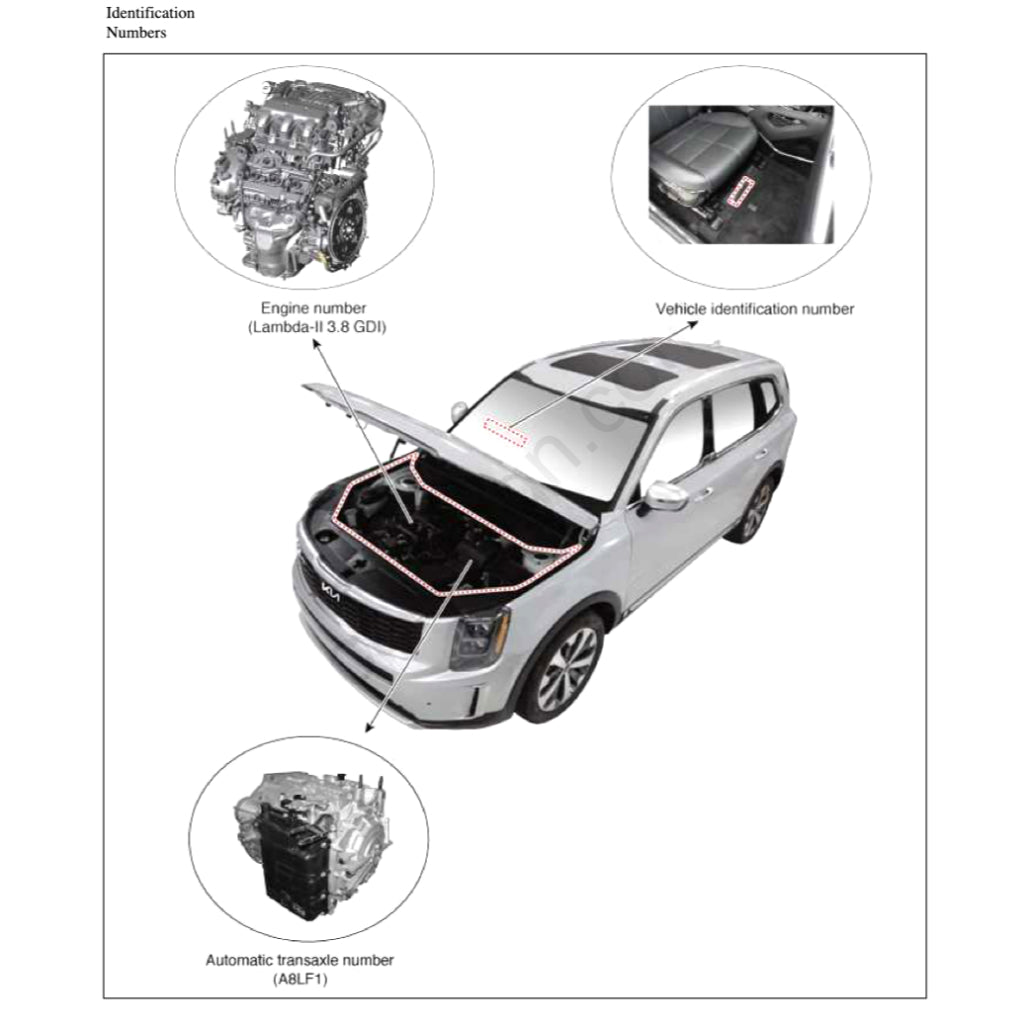 Identification Numbers

Engine number
(Lambda-II 3.8 GDI)

Vehicle identification number

Automatic transaxle number
(A8LF1)