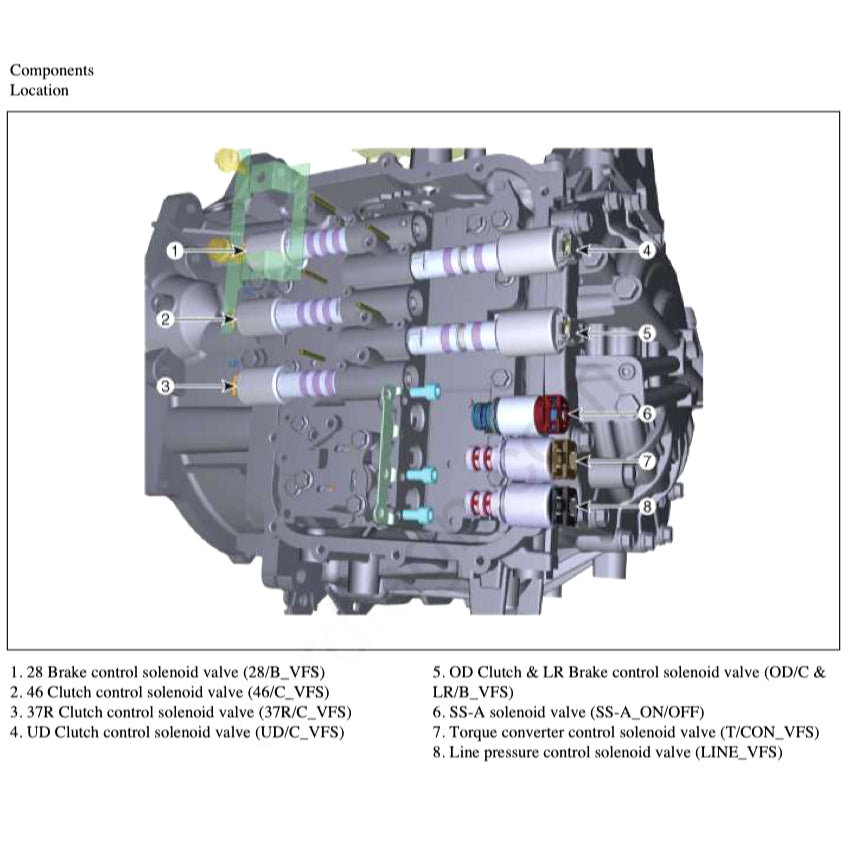 Components
Location

1
2
3
4
5
6
7
8

1. 28 Brake control solenoid valve (28/B_VFS)
2. 46 Clutch control solenoid valve (46/C_VFS)
3. 37R Clutch control solenoid valve (37R/C_VFS)
4. UD Clutch control solenoid valve (UD/C_VFS)

5. OD Clutch & LR Brake control solenoid valve (OD/C & LR/B_VFS)
6. SS-A solenoid valve (SS-A_ON/OFF)
7. Torque converter control solenoid valve (T/CON_VFS)
8. Line pressure control solenoid valve (LINE_VFS)