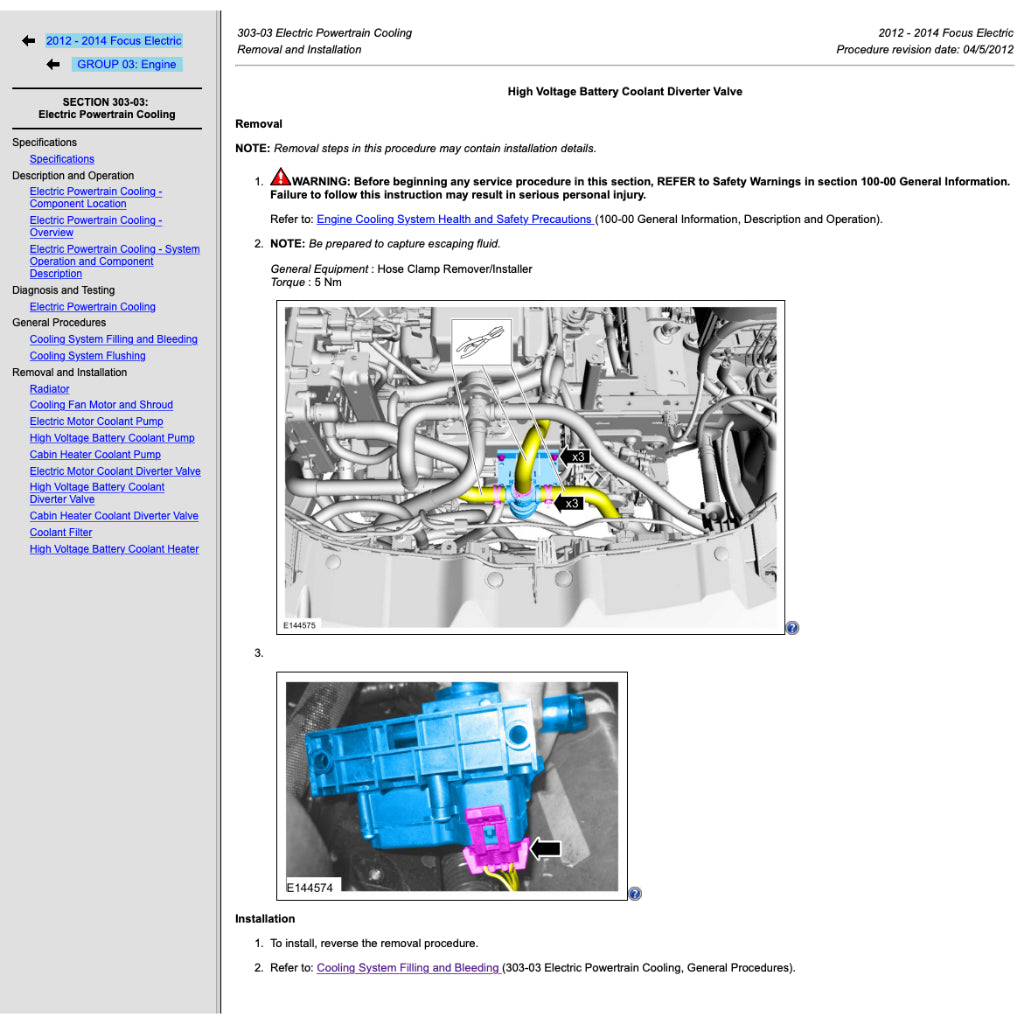 2012 - 2014 Focus Electric

GROUP 03: Engine

SECTION 303-03:
Electric Powertrain Cooling

Specifications
Specifications
Description and Operation
Electric Powertrain Cooling - Component Location
Electric Powertrain Cooling - Overview
Electric Powertrain Cooling - System Operation and Component Description
Diagnosis and Testing
Electric Powertrain Cooling
General Procedures
Cooling System Filling and Bleeding
Cooling System Flushing
Removal and Installation
Radiator
Cooling Fan Motor and Shroud
Electric Motor Coolant Pump
High Voltage Battery Coolant Pump
Cabin Heater Coolant Pump
Electric Motor Coolant Diverter Valve
High Voltage Battery Coolant Diverter Valve
Cabin Heater Coolant Diverter Valve
Coolant Filter
High Voltage Battery Coolant Heater

303-03 Electric Powertrain Cooling
Removal and Installation

2012 - 2014 Focus Electric
Procedure revision date: 04/5/2012

High Voltage Battery Coolant Diverter Valve

Removal

NOTE: Removal steps in this procedure may contain installation details.

1. WARNING: Before beginning any service procedure in this section, REFER to Safety Warnings in section 100-00 General Information. Failure to follow this instruction may result in serious personal injury.

Refer to: Engine Cooling System Health and Safety Precautions (100-00 General Information, Description and Operation).

2. NOTE: Be prepared to capture escaping fluid.

General Equipment : Hose Clamp Remover/Installer
Torque : 5 Nm

x3
x3
E144575

3.

E144574

Installation

1. To install, reverse the removal procedure.

2. Refer to: Cooling System Filling and Bleeding (303-03 Electric Powertrain Cooling, General Procedures).