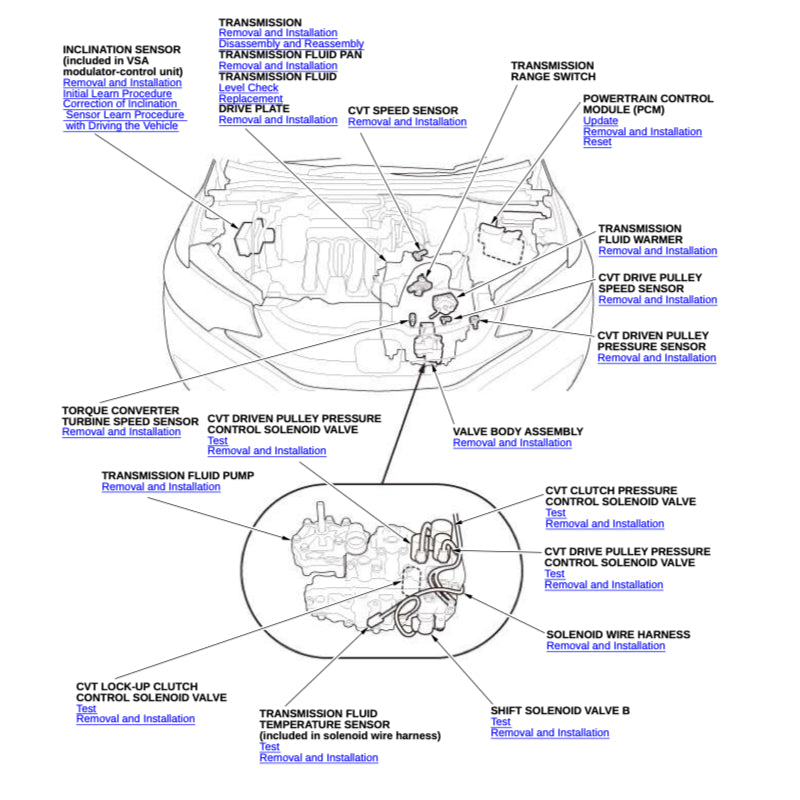 INCLINATION SENSOR
(included in VSA modulator-control unit)
Removal and Installation
Initial Learn Procedure
Correction of Inclination Sensor Learn Procedure with Driving the Vehicle

TRANSMISSION
Removal and Installation
Disassembly and Reassembly
TRANSMISSION FLUID PAN
Removal and Installation
TRANSMISSION FLUID
Level Check
Replacement
DRIVE PLATE
Removal and Installation

CVT SPEED SENSOR
Removal and Installation

TRANSMISSION RANGE SWITCH

POWERTRAIN CONTROL MODULE (PCM)
Update
Removal and Installation
Reset

TRANSMISSION FLUID WARMER
Removal and Installation

CVT DRIVE PULLEY SPEED SENSOR
Removal and Installation

CVT DRIVEN PULLEY PRESSURE SENSOR
Removal and Installation

TORQUE CONVERTER TURBINE SPEED SENSOR
Removal and Installation

CVT DRIVEN PULLEY PRESSURE CONTROL SOLENOID VALVE
Test
Removal and Installation

VALVE BODY ASSEMBLY
Removal and Installation

TRANSMISSION FLUID PUMP
Removal and Installation

CVT CLUTCH PRESSURE CONTROL SOLENOID VALVE
Test
Removal and Installation

CVT DRIVE PULLEY PRESSURE CONTROL SOLENOID VALVE
Test
Removal and Installation

SOLENOID WIRE HARNESS
Removal and Installation

CVT LOCK-UP CLUTCH CONTROL SOLENOID VALVE
Test
Removal and Installation

TRANSMISSION FLUID TEMPERATURE SENSOR
(included in solenoid wire harness)
Test
Removal and Installation

SHIFT SOLENOID VALVE B
Test
Removal and Installation