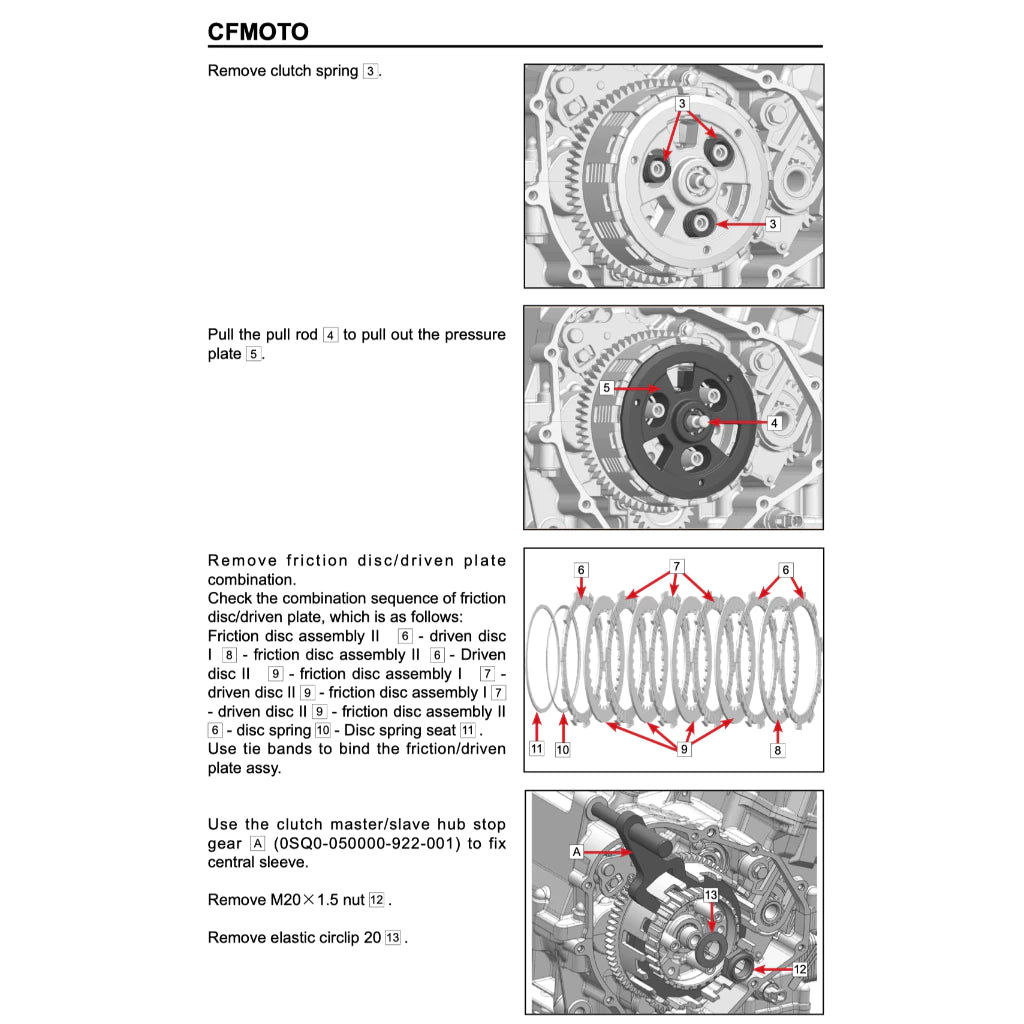 CFMOTO

Remove clutch spring 3.

3

3

Pull the pull rod 4 to pull out the pressure plate 5.

5

4

Remove friction disc/driven plate combination.
Check the combination sequence of friction disc/driven plate, which is as follows: Friction disc assembly II 6 - driven disc I 8 - friction disc assembly II 6 - Driven disc II 9 - friction disc assembly I 7 - driven disc II 9 - friction disc assembly I 7 - driven disc II 9 - friction disc assembly II 6 - disc spring 10 - Disc spring seat 11.
Use tie bands to bind the friction/driven plate assy.

6 7 6

11 10 9 8

Use the clutch master/slave hub stop gear A (0SQ0-050000-922-001) to fix central sleeve.

Remove M20×1.5 nut 12.

Remove elastic circlip 20 13.

A

13

12