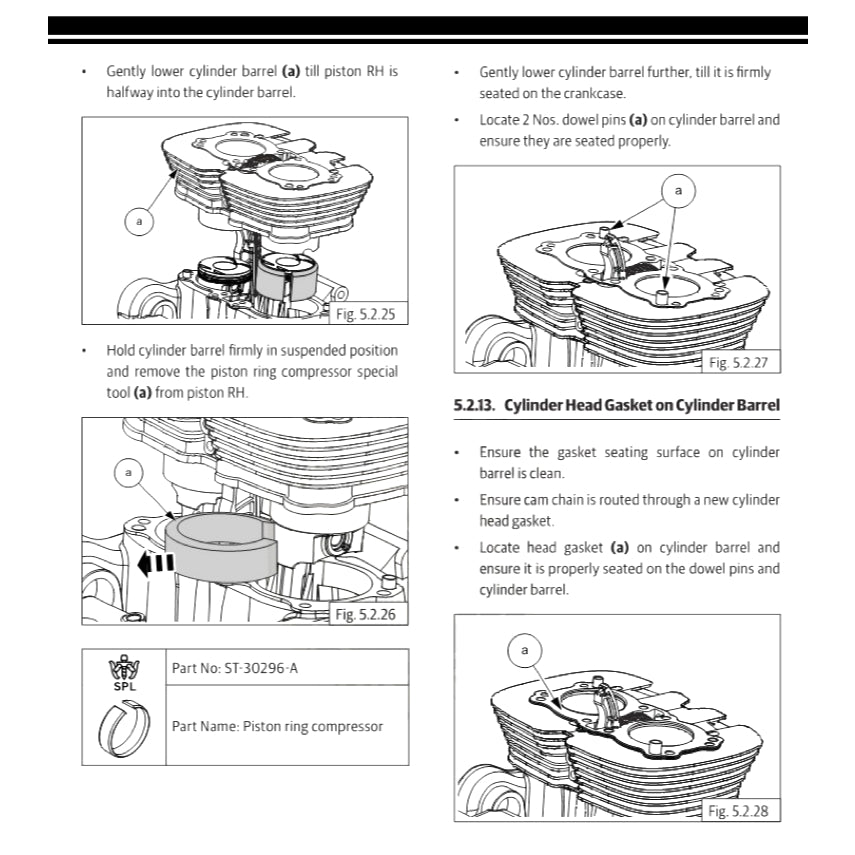 • Gently lower cylinder barrel **(a)** till piston RH is halfway into the cylinder barrel.

a

Fig. 5.2.25

• Hold cylinder barrel firmly in suspended position and remove the piston ring compressor special tool **(a)** from piston RH.

a

Fig. 5.2.26

| SPL | Part No: ST-30296-A |
|---|---|
| | Part Name: Piston ring compressor |

• Gently lower cylinder barrel further, till it is firmly seated on the crankcase.

• Locate 2 Nos. dowel pins **(a)** on cylinder barrel and ensure they are seated properly.

a

Fig. 5.2.27

**5.2.13. Cylinder Head Gasket on Cylinder Barrel**

• Ensure the gasket seating surface on cylinder barrel is clean.

• Ensure cam chain is routed through a new cylinder head gasket.

• Locate head gasket **(a)** on cylinder barrel and ensure it is properly seated on the dowel pins and cylinder barrel.

a

Fig. 5.2.28