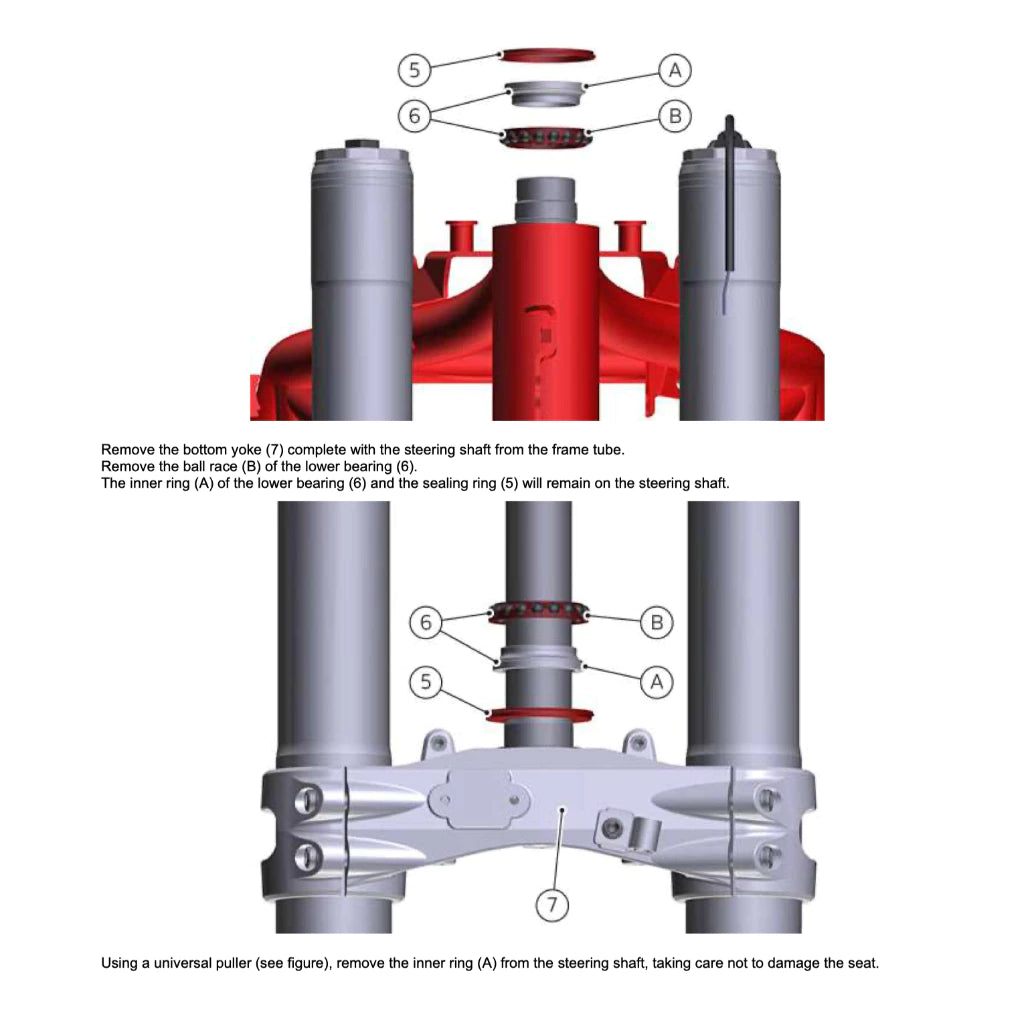 5
A
6
B

Remove the bottom yoke (7) complete with the steering shaft from the frame tube.
Remove the ball race (B) of the lower bearing (6).
The inner ring (A) of the lower bearing (6) and the sealing ring (5) will remain on the steering shaft.

6
B
A
5
7

Using a universal puller (see figure), remove the inner ring (A) from the steering shaft, taking care not to damage the seat.