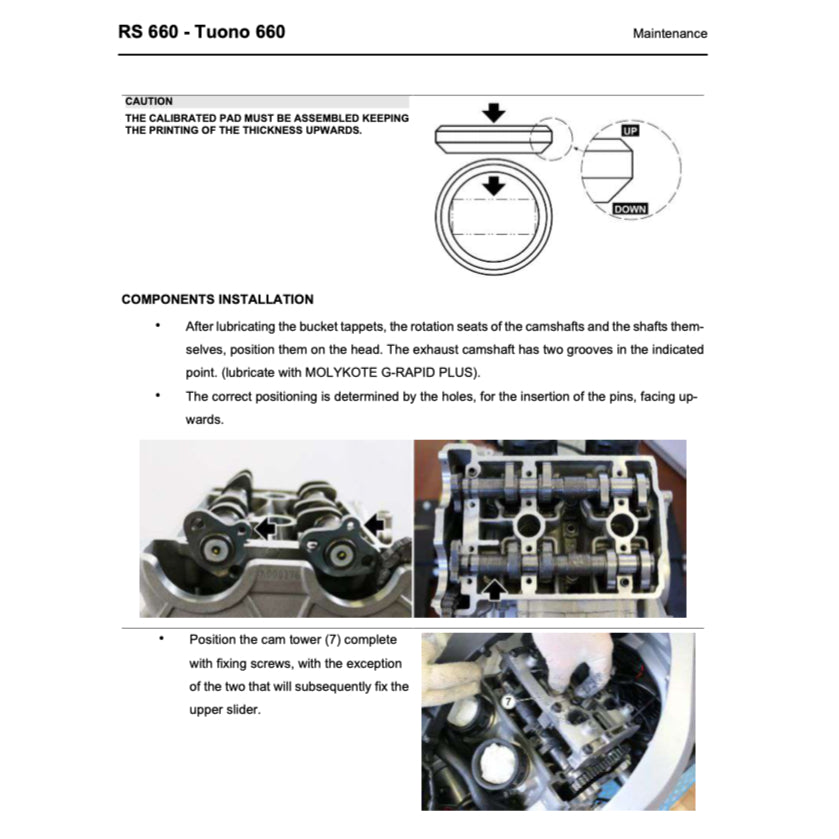 RS 660 - Tuono 660

Maintenance

CAUTION
THE CALIBRATED PAD MUST BE ASSEMBLED KEEPING THE PRINTING OF THE THICKNESS UPWARDS.

UP
DOWN

COMPONENTS INSTALLATION

• After lubricating the bucket tappets, the rotation seats of the camshafts and the shafts themselves, position them on the head. The exhaust camshaft has two grooves in the indicated point. (lubricate with MOLYKOTE G-RAPID PLUS).

• The correct positioning is determined by the holes, for the insertion of the pins, facing upwards.

• Position the cam tower (7) complete with fixing screws, with the exception of the two that will subsequently fix the upper slider.

7