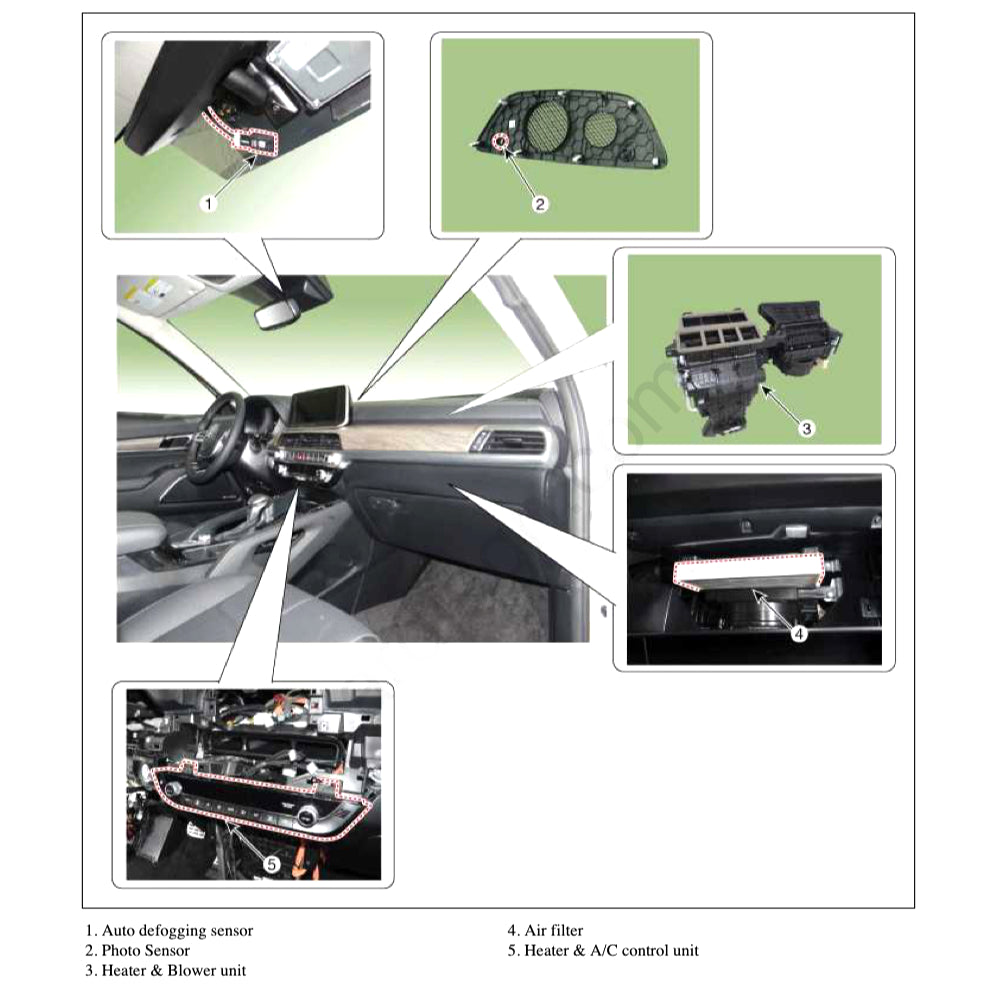 1

2

3

4

5

1. Auto defogging sensor
2. Photo Sensor
3. Heater & Blower unit

4. Air filter
5. Heater & A/C control unit