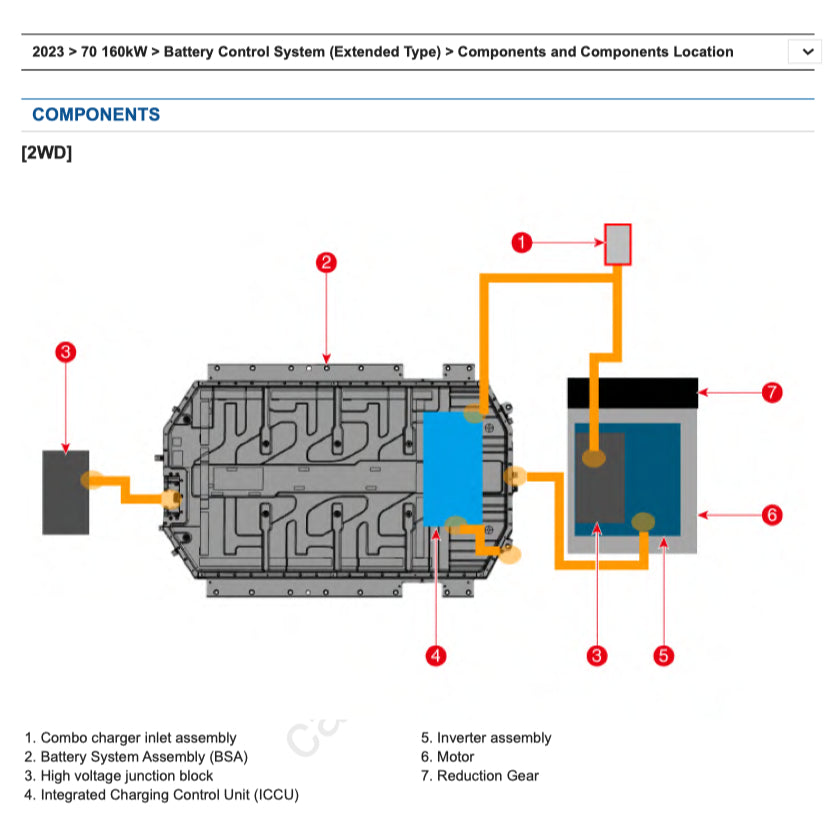 2023 > 70 160kW > Battery Control System (Extended Type) > Components and Components Location

COMPONENTS

[2WD]

1
2
3
7
6
4
3
5

1. Combo charger inlet assembly
2. Battery System Assembly (BSA)
3. High voltage junction block
4. Integrated Charging Control Unit (ICCU)

5. Inverter assembly
6. Motor
7. Reduction Gear