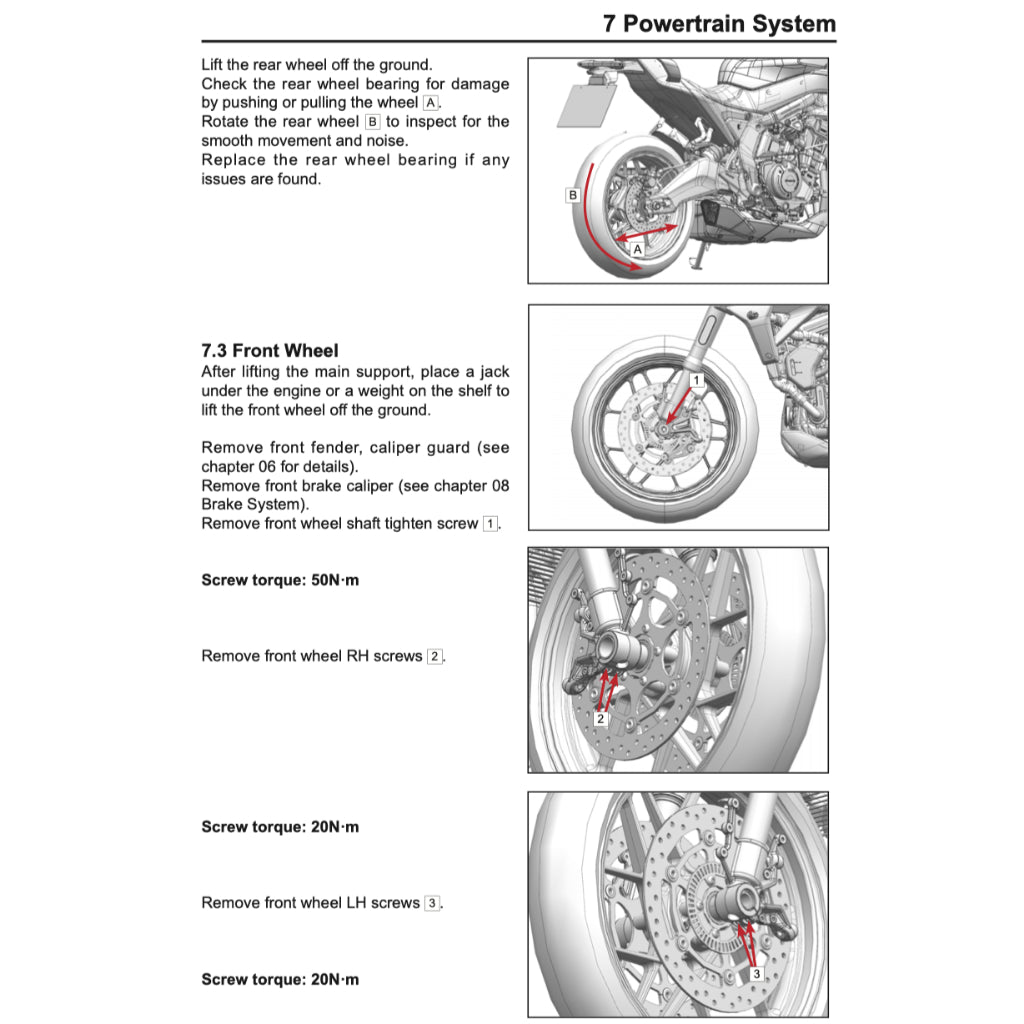 7 Powertrain System

Lift the rear wheel off the ground.
Check the rear wheel bearing for damage by pushing or pulling the wheel A.
Rotate the rear wheel B to inspect for the smooth movement and noise.
Replace the rear wheel bearing if any issues are found.

B

A

7.3 Front Wheel
After lifting the main support, place a jack under the engine or a weight on the shelf to lift the front wheel off the ground.

Remove front fender, caliper guard (see chapter 06 for details).
Remove front brake caliper (see chapter 08 Brake System).
Remove front wheel shaft tighten screw 1.

1

Screw torque: 50N·m

Remove front wheel RH screws 2.

2

Screw torque: 20N·m

Remove front wheel LH screws 3.

3

Screw torque: 20N·m