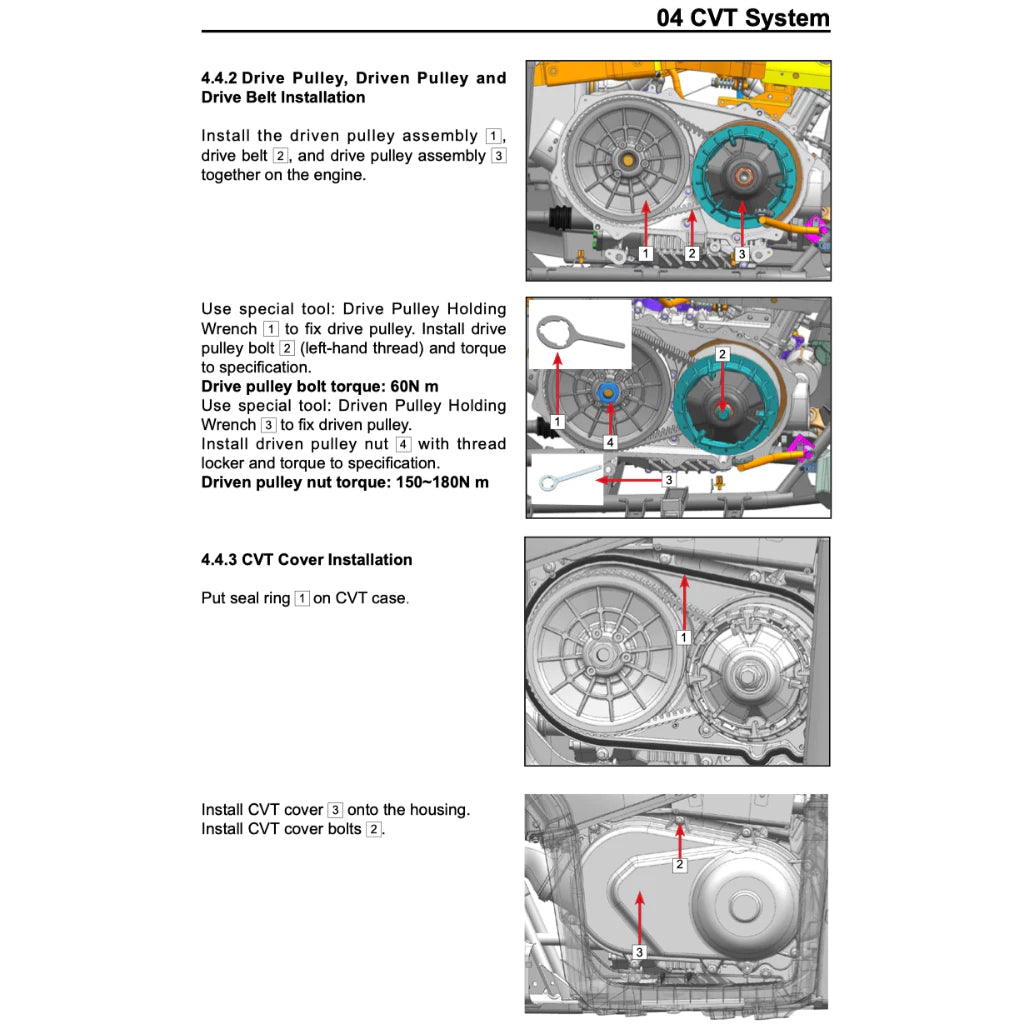 04 CVT System

4.4.2 Drive Pulley, Driven Pulley and Drive Belt Installation

Install the driven pulley assembly 1, drive belt 2, and drive pulley assembly 3 together on the engine.

1 2 3

Use special tool: Drive Pulley Holding Wrench 1 to fix drive pulley. Install drive pulley bolt 2 (left-hand thread) and torque to specification.
Drive pulley bolt torque: 60N m
Use special tool: Driven Pulley Holding Wrench 3 to fix driven pulley.
Install driven pulley nut 4 with thread locker and torque to specification.
Driven pulley nut torque: 150~180N m

2 1 4 3

4.4.3 CVT Cover Installation

Put seal ring 1 on CVT case.

1

Install CVT cover 3 onto the housing.
Install CVT cover bolts 2.

2 3