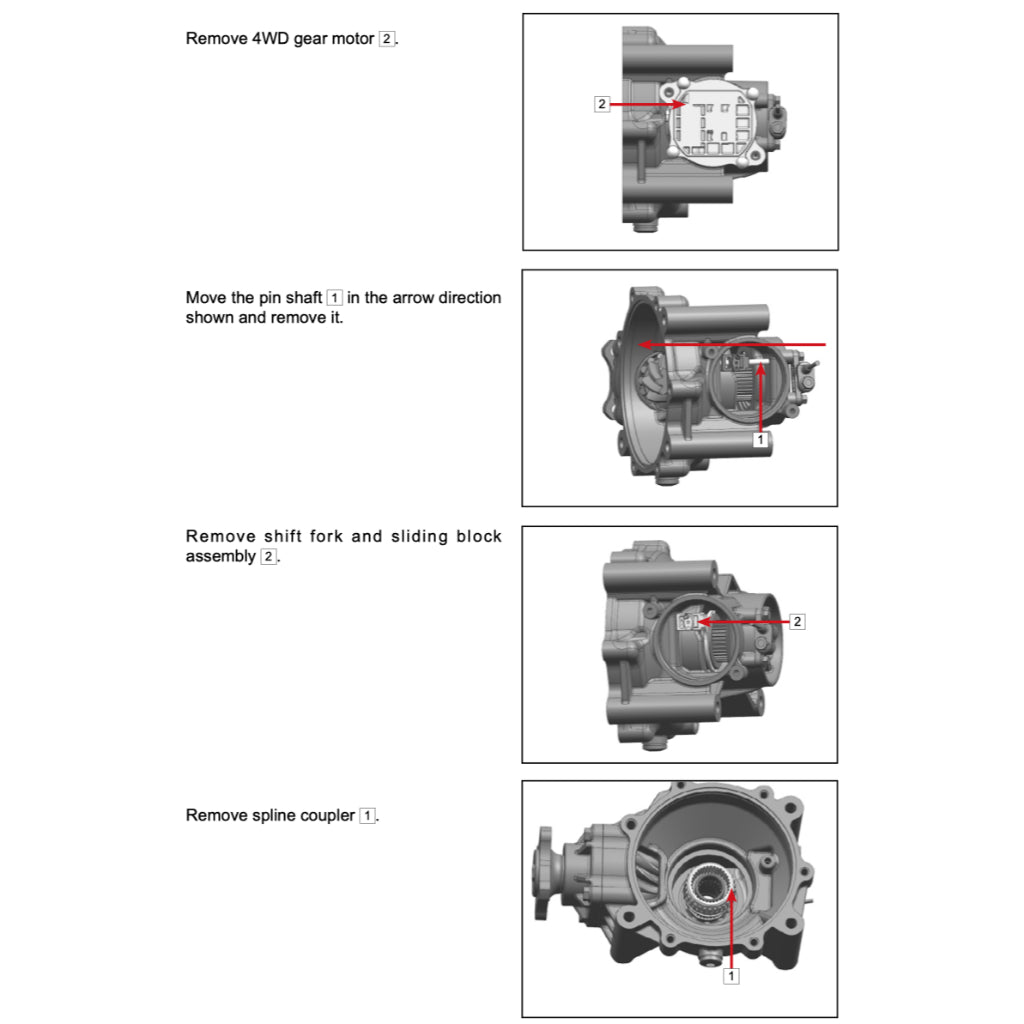 Remove 4WD gear motor 2.

2

Move the pin shaft 1 in the arrow direction shown and remove it.

1

Remove shift fork and sliding block assembly 2.

2

Remove spline coupler 1.

1