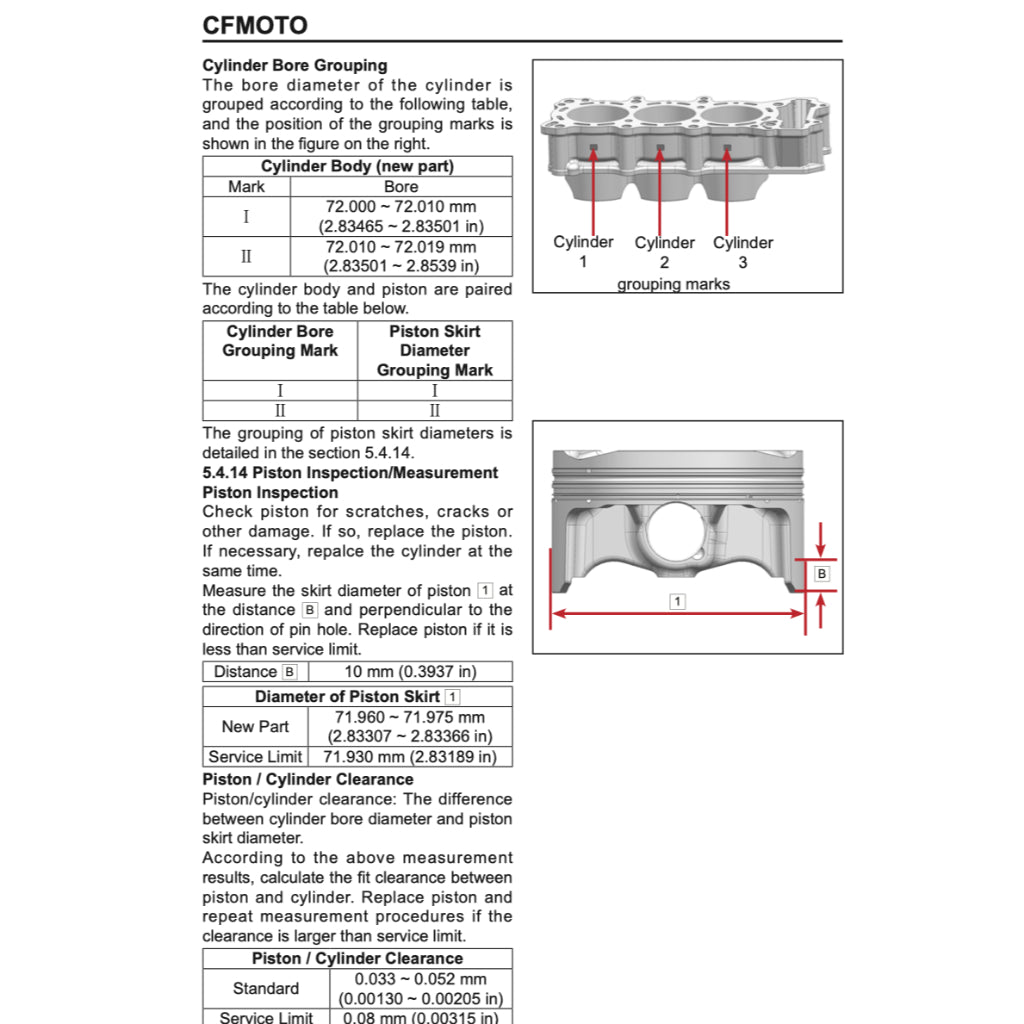 CFMOTO

Cylinder Bore Grouping
The bore diameter of the cylinder is grouped according to the following table, and the position of the grouping marks is shown in the figure on the right.

| Cylinder Body (new part) | |
|---|---|
| Mark | Bore |
| I | 72.000 ~ 72.010 mm (2.83465 ~ 2.83501 in) |
| II | 72.010 ~ 72.019 mm (2.83501 ~ 2.8539 in) |

The cylinder body and piston are paired according to the table below.

| Cylinder Bore Grouping Mark | Piston Skirt Diameter Grouping Mark |
|---|---|
| I | I |
| II | II |

The grouping of piston skirt diameters is detailed in the section 5.4.14.
5.4.14 Piston Inspection/Measurement
Piston Inspection
Check piston for scratches, cracks or other damage. If so, replace the piston. If necessary, repalce the cylinder at the same time.
Measure the skirt diameter of piston 1 at the distance B and perpendicular to the direction of pin hole. Replace piston if it is less than service limit.

| Distance B | 10 mm (0.3937 in) |
|---|---|

| Diameter of Piston Skirt 1 | |
|---|---|
| New Part | 71.960 ~ 71.975 mm (2.83307 ~ 2.83366 in) |
| Service Limit | 71.930 mm (2.83189 in) |

Piston / Cylinder Clearance
Piston/cylinder clearance: The difference between cylinder bore diameter and piston skirt diameter.
According to the above measurement results, calculate the fit clearance between piston and cylinder. Replace piston and repeat measurement procedures if the clearance is larger than service limit.

| Piston / Cylinder Clearance | |
|---|---|
| Standard | 0.033 ~ 0.052 mm (0.00130 ~ 0.00205 in) |
| Service Limit | 0.08 mm (0.00315 in) |

Cylinder 1 Cylinder 2 Cylinder 3
grouping marks

B
1