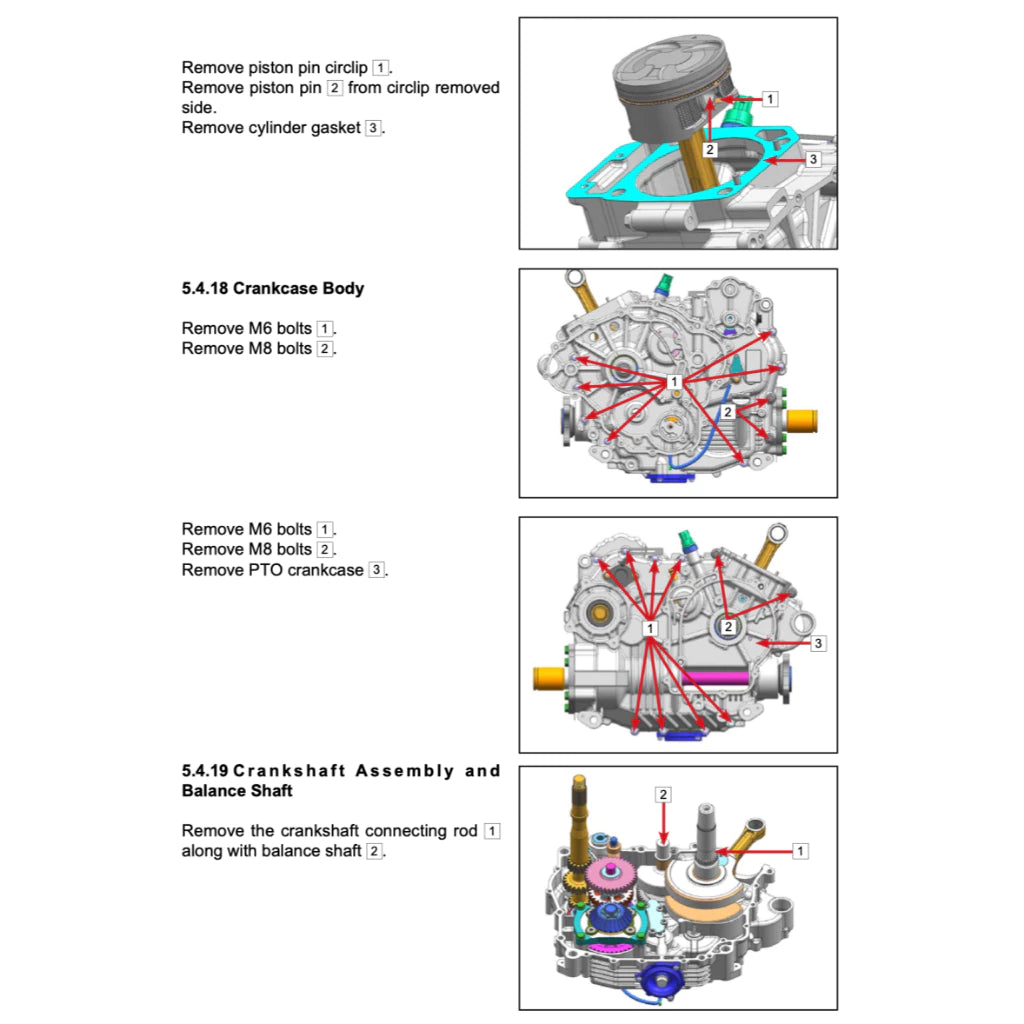 Remove piston pin circlip 1.
Remove piston pin 2 from circlip removed side.
Remove cylinder gasket 3.

1
2
3

5.4.18 Crankcase Body

Remove M6 bolts 1.
Remove M8 bolts 2.

1
2

Remove M6 bolts 1.
Remove M8 bolts 2.
Remove PTO crankcase 3.

1
2
3

5.4.19 Crankshaft Assembly and Balance Shaft

Remove the crankshaft connecting rod 1 along with balance shaft 2.

2
1