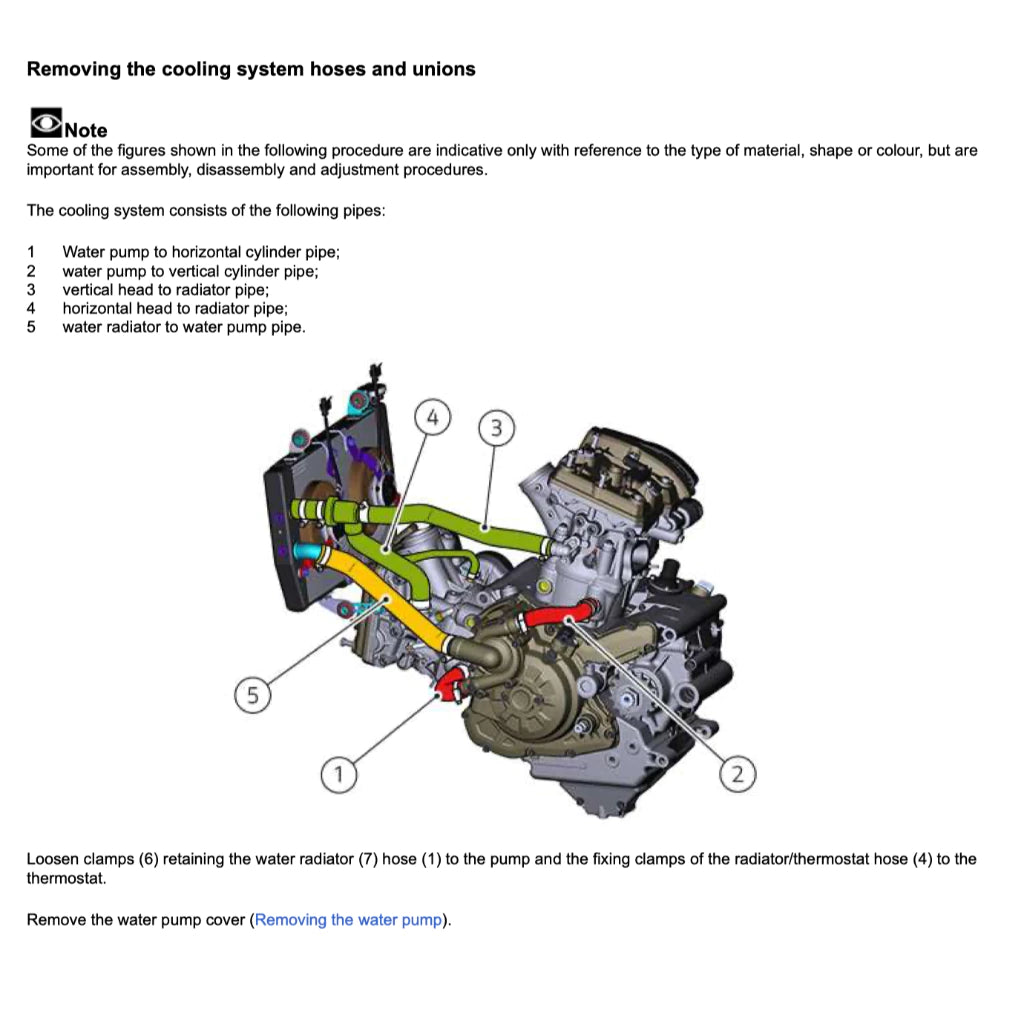 Removing the cooling system hoses and unions

Note
Some of the figures shown in the following procedure are indicative only with reference to the type of material, shape or colour, but are important for assembly, disassembly and adjustment procedures.

The cooling system consists of the following pipes:

1 Water pump to horizontal cylinder pipe;
2 water pump to vertical cylinder pipe;
3 vertical head to radiator pipe;
4 horizontal head to radiator pipe;
5 water radiator to water pump pipe.

4
3
5
1
2

Loosen clamps (6) retaining the water radiator (7) hose (1) to the pump and the fixing clamps of the radiator/thermostat hose (4) to the thermostat.

Remove the water pump cover (Removing the water pump).