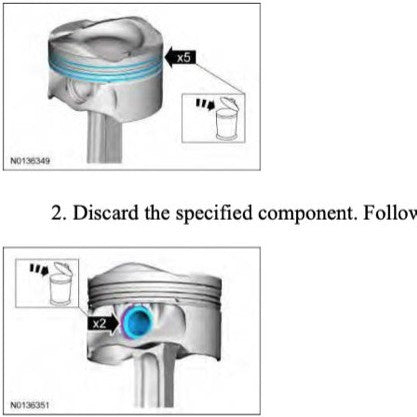 x5

N0136349

2. Discard the specified component. Follow

x2

N0136351