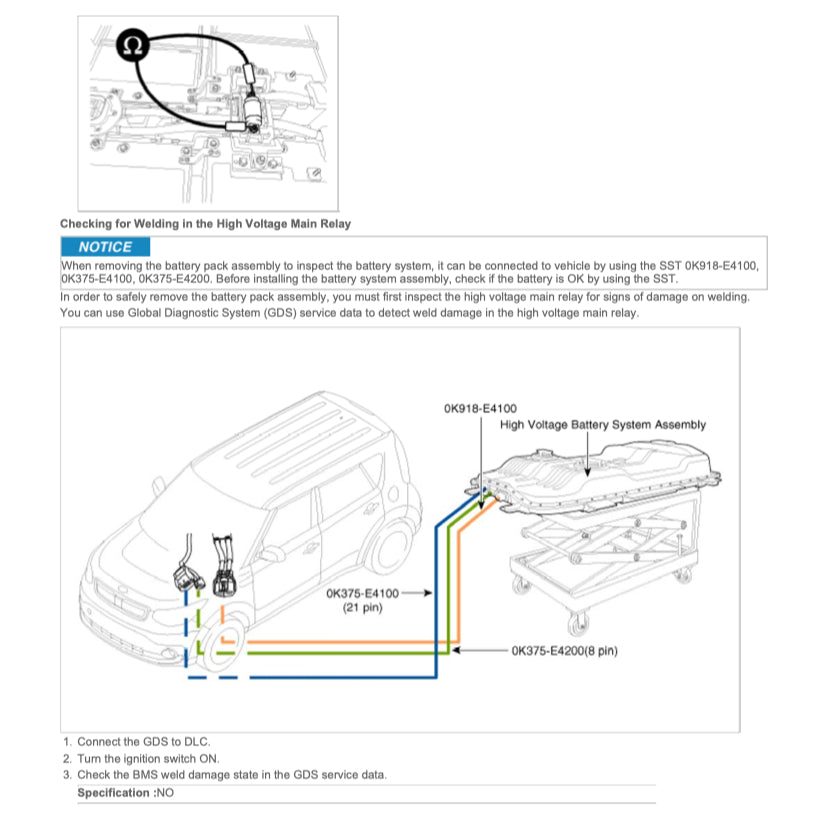 Ω

Checking for Welding in the High Voltage Main Relay

NOTICE

When removing the battery pack assembly to inspect the battery system, it can be connected to vehicle by using the SST 0K918-E4100, 0K375-E4100, 0K375-E4200. Before installing the battery system assembly, check if the battery is OK by using the SST.

In order to safely remove the battery pack assembly, you must first inspect the high voltage main relay for signs of damage on welding. You can use Global Diagnostic System (GDS) service data to detect weld damage in the high voltage main relay.

0K918-E4100
High Voltage Battery System Assembly
0K375-E4100
(21 pin)
0K375-E4200(8 pin)

1. Connect the GDS to DLC.
2. Turn the ignition switch ON.
3. Check the BMS weld damage state in the GDS service data.

Specification :NO