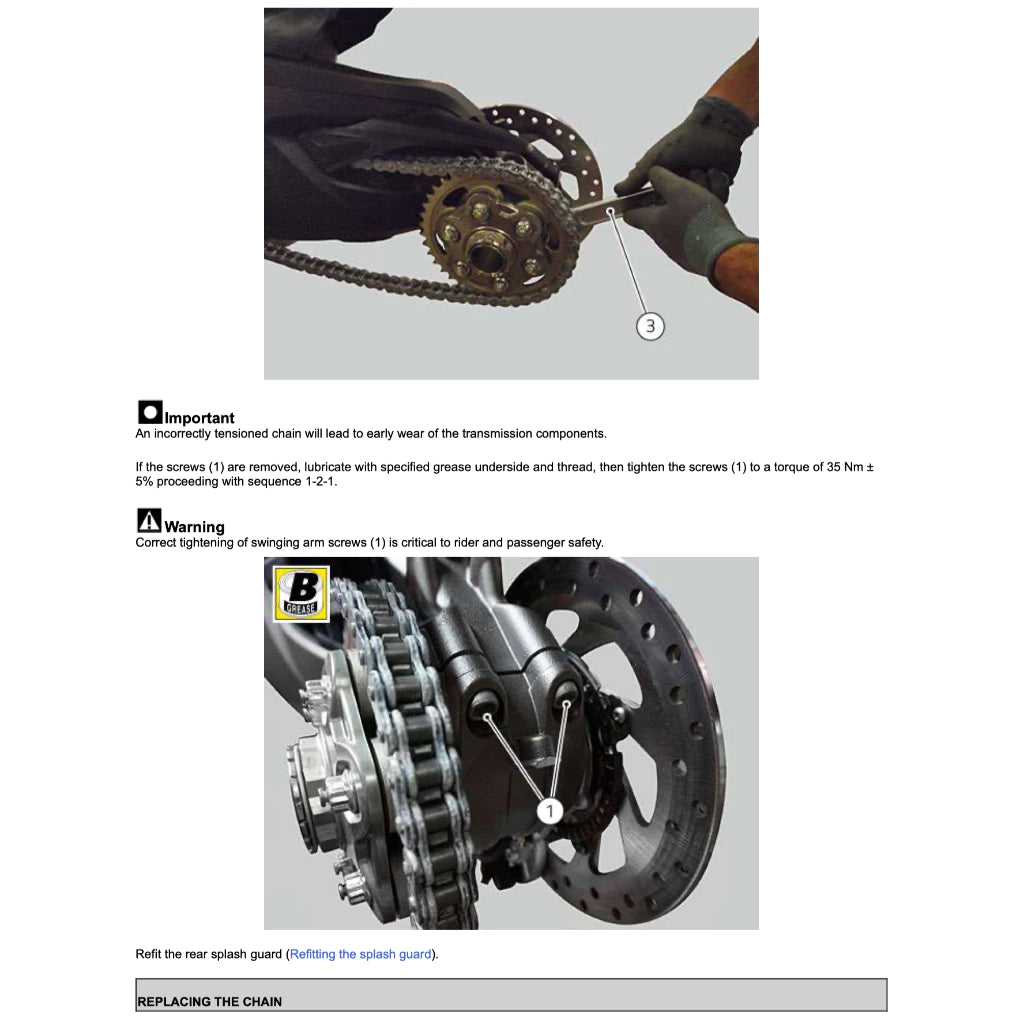 3

Important
An incorrectly tensioned chain will lead to early wear of the transmission components.

If the screws (1) are removed, lubricate with specified grease underside and thread, then tighten the screws (1) to a torque of 35 Nm ± 5% proceeding with sequence 1-2-1.

Warning
Correct tightening of swinging arm screws (1) is critical to rider and passenger safety.

B
GREASE

1

Refit the rear splash guard (Refitting the splash guard).

REPLACING THE CHAIN