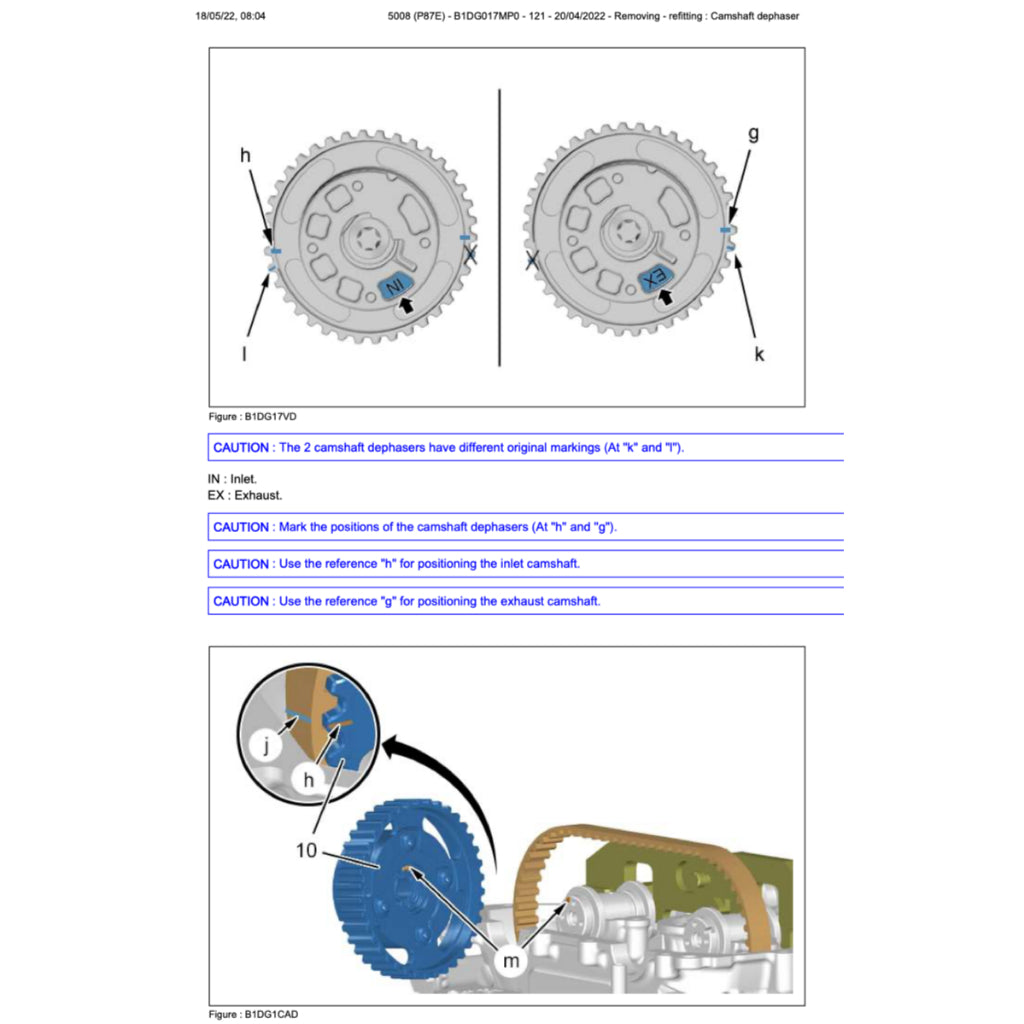 18/05/22, 08:04

5008 (P87E) - B1DG017MP0 - 121 - 20/04/2022 - Removing - refitting : Camshaft dephaser

h

l

IN

g

k

EX

Figure : B1DG17VD

CAUTION : The 2 camshaft dephasers have different original markings (At "k" and "l").

IN : Inlet.
EX : Exhaust.

CAUTION : Mark the positions of the camshaft dephasers (At "h" and "g").

CAUTION : Use the reference "h" for positioning the inlet camshaft.

CAUTION : Use the reference "g" for positioning the exhaust camshaft.

j

h

10

m

Figure : B1DG1CAD