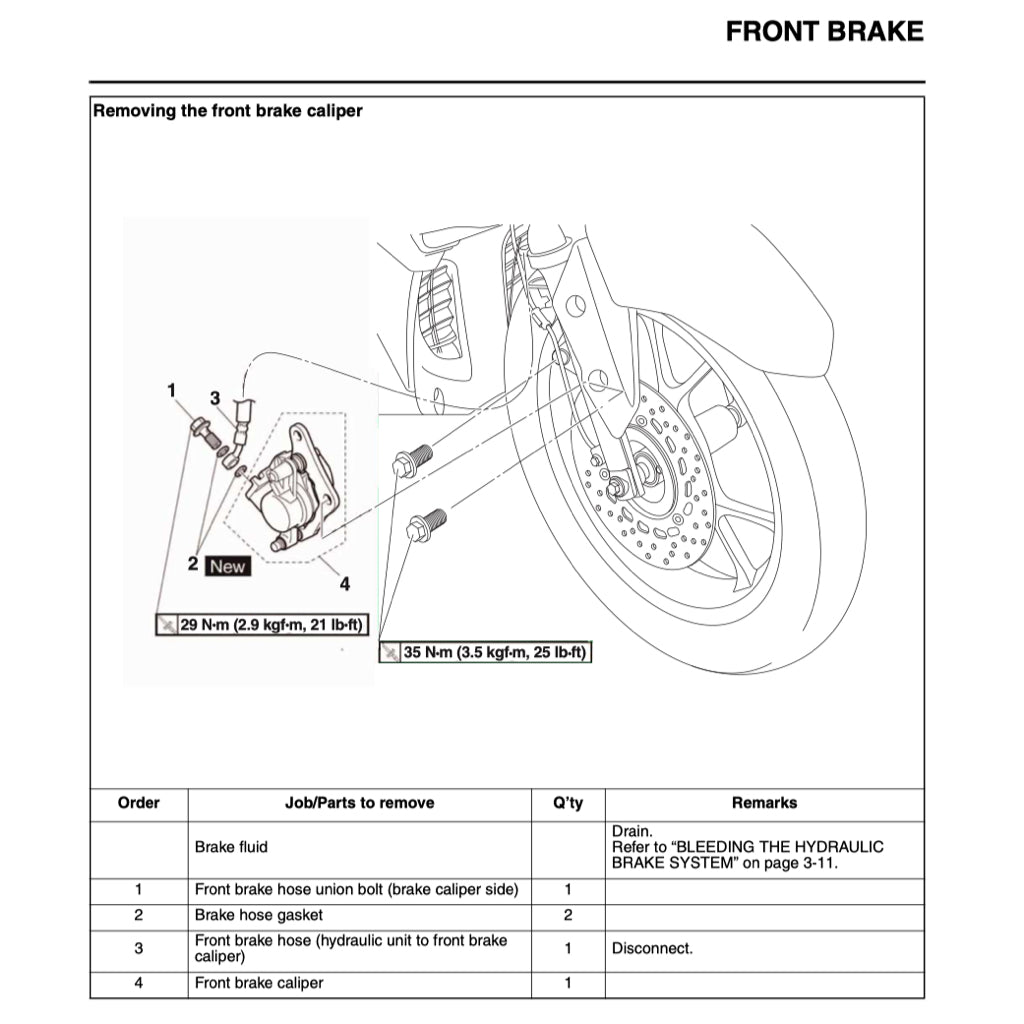 FRONT BRAKE

Removing the front brake caliper

1
3
2 New
4
29 N·m (2.9 kgf·m, 21 lb·ft)
35 N·m (3.5 kgf·m, 25 lb·ft)

| Order | Job/Parts to remove | Q'ty | Remarks |
|---|---|---|---|
| | Brake fluid | | Drain. Refer to "BLEEDING THE HYDRAULIC BRAKE SYSTEM" on page 3-11. |
| 1 | Front brake hose union bolt (brake caliper side) | 1 | |
| 2 | Brake hose gasket | 2 | |
| 3 | Front brake hose (hydraulic unit to front brake caliper) | 1 | Disconnect. |
| 4 | Front brake caliper | 1 | |