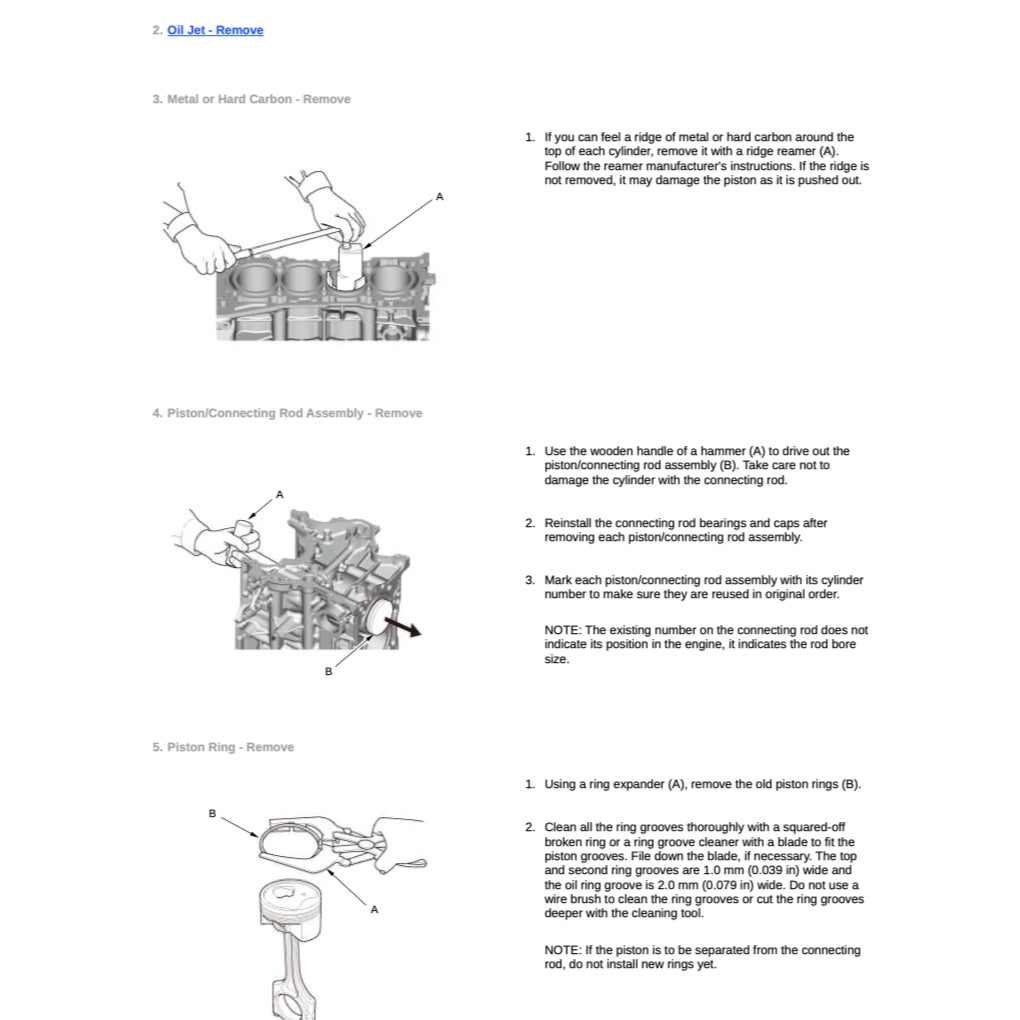 2. Oil Jet - Remove

3. Metal or Hard Carbon - Remove

A

1. If you can feel a ridge of metal or hard carbon around the top of each cylinder, remove it with a ridge reamer (A). Follow the reamer manufacturer's instructions. If the ridge is not removed, it may damage the piston as it is pushed out.

4. Piston/Connecting Rod Assembly - Remove

A

B

1. Use the wooden handle of a hammer (A) to drive out the piston/connecting rod assembly (B). Take care not to damage the cylinder with the connecting rod.

2. Reinstall the connecting rod bearings and caps after removing each piston/connecting rod assembly.

3. Mark each piston/connecting rod assembly with its cylinder number to make sure they are reused in original order.

NOTE: The existing number on the connecting rod does not indicate its position in the engine, it indicates the rod bore size.

5. Piston Ring - Remove

B

A

1. Using a ring expander (A), remove the old piston rings (B).

2. Clean all the ring grooves thoroughly with a squared-off broken ring or a ring groove cleaner with a blade to fit the piston grooves. File down the blade, if necessary. The top and second ring grooves are 1.0 mm (0.039 in) wide and the oil ring groove is 2.0 mm (0.079 in) wide. Do not use a wire brush to clean the ring grooves or cut the ring grooves deeper with the cleaning tool.

NOTE: If the piston is to be separated from the connecting rod, do not install new rings yet.