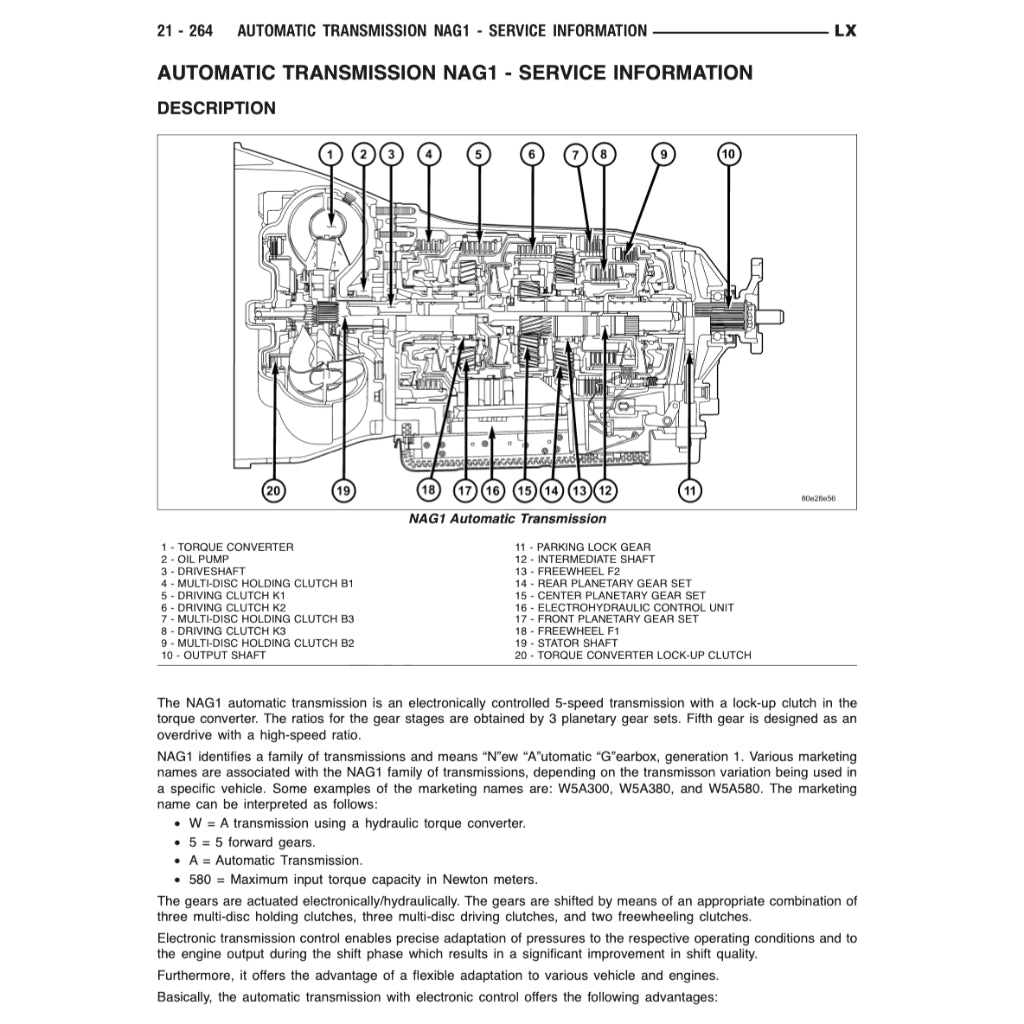 21 - 264 AUTOMATIC TRANSMISSION NAG1 - SERVICE INFORMATION LX

AUTOMATIC TRANSMISSION NAG1 - SERVICE INFORMATION

DESCRIPTION

1 2 3 4 5 6 7 8 9 10

20 19 18 17 16 15 14 13 12 11

80e28e56

NAG1 Automatic Transmission

1 - TORQUE CONVERTER
2 - OIL PUMP
3 - DRIVESHAFT
4 - MULTI-DISC HOLDING CLUTCH B1
5 - DRIVING CLUTCH K1
6 - DRIVING CLUTCH K2
7 - MULTI-DISC HOLDING CLUTCH B3
8 - DRIVING CLUTCH K3
9 - MULTI-DISC HOLDING CLUTCH B2
10 - OUTPUT SHAFT

11 - PARKING LOCK GEAR
12 - INTERMEDIATE SHAFT
13 - FREEWHEEL F2
14 - REAR PLANETARY GEAR SET
15 - CENTER PLANETARY GEAR SET
16 - ELECTROHYDRAULIC CONTROL UNIT
17 - FRONT PLANETARY GEAR SET
18 - FREEWHEEL F1
19 - STATOR SHAFT
20 - TORQUE CONVERTER LOCK-UP CLUTCH

The NAG1 automatic transmission is an electronically controlled 5-speed transmission with a lock-up clutch in the torque converter. The ratios for the gear stages are obtained by 3 planetary gear sets. Fifth gear is designed as an overdrive with a high-speed ratio.

NAG1 identifies a family of transmissions and means “N”ew “A”utomatic “G”earbox, generation 1. Various marketing names are associated with the NAG1 family of transmissions, depending on the transmisson variation being used in a specific vehicle. Some examples of the marketing names are: W5A300, W5A380, and W5A580. The marketing name can be interpreted as follows:

• W = A transmission using a hydraulic torque converter.
• 5 = 5 forward gears.
• A = Automatic Transmission.
• 580 = Maximum input torque capacity in Newton meters.

The gears are actuated electronically/hydraulically. The gears are shifted by means of an appropriate combination of three multi-disc holding clutches, three multi-disc driving clutches, and two freewheeling clutches.

Electronic transmission control enables precise adaptation of pressures to the respective operating conditions and to the engine output during the shift phase which results in a significant improvement in shift quality.

Furthermore, it offers the advantage of a flexible adaptation to various vehicle and engines.

Basically, the automatic transmission with electronic control offers the following advantages: