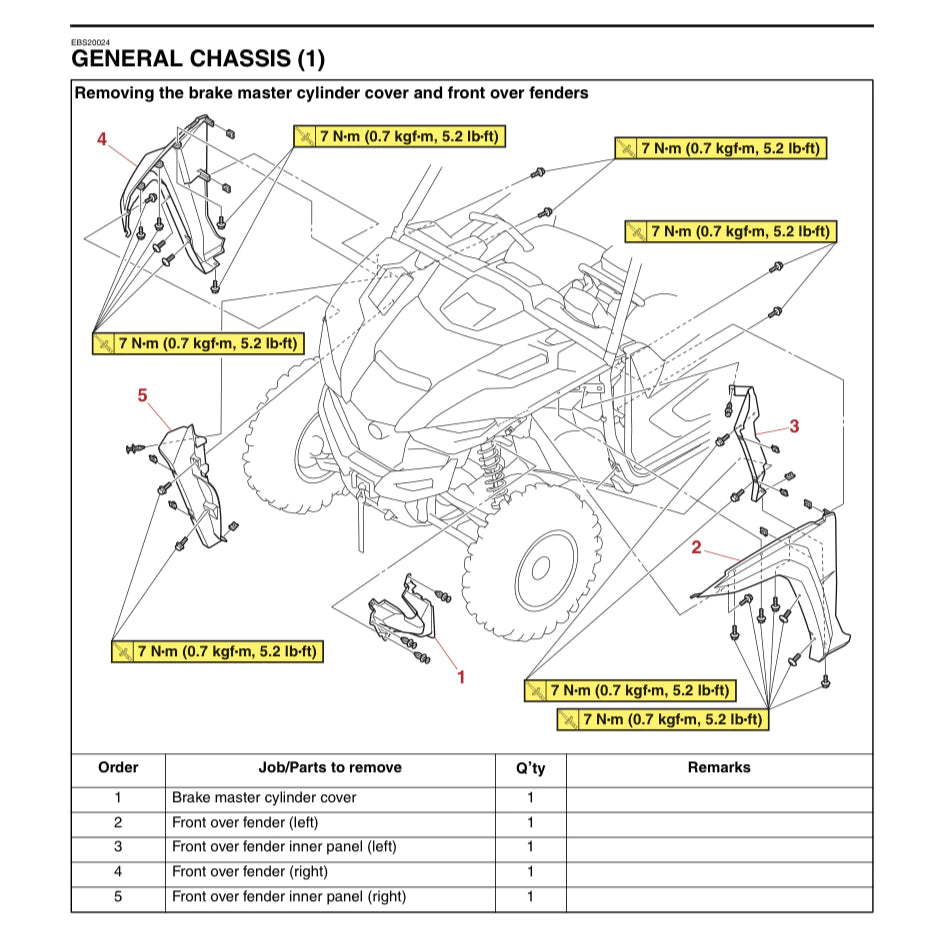 EBS20024
GENERAL CHASSIS (1)

Removing the brake master cylinder cover and front over fenders

4

7 N·m (0.7 kgf·m, 5.2 lb·ft)

7 N·m (0.7 kgf·m, 5.2 lb·ft)

7 N·m (0.7 kgf·m, 5.2 lb·ft)

7 N·m (0.7 kgf·m, 5.2 lb·ft)

5

3

2

7 N·m (0.7 kgf·m, 5.2 lb·ft)

1

7 N·m (0.7 kgf·m, 5.2 lb·ft)

7 N·m (0.7 kgf·m, 5.2 lb·ft)

| Order | Job/Parts to remove | Q'ty | Remarks |
|---|---|---|---|
| 1 | Brake master cylinder cover | 1 | |
| 2 | Front over fender (left) | 1 | |
| 3 | Front over fender inner panel (left) | 1 | |
| 4 | Front over fender (right) | 1 | |
| 5 | Front over fender inner panel (right) | 1 | |