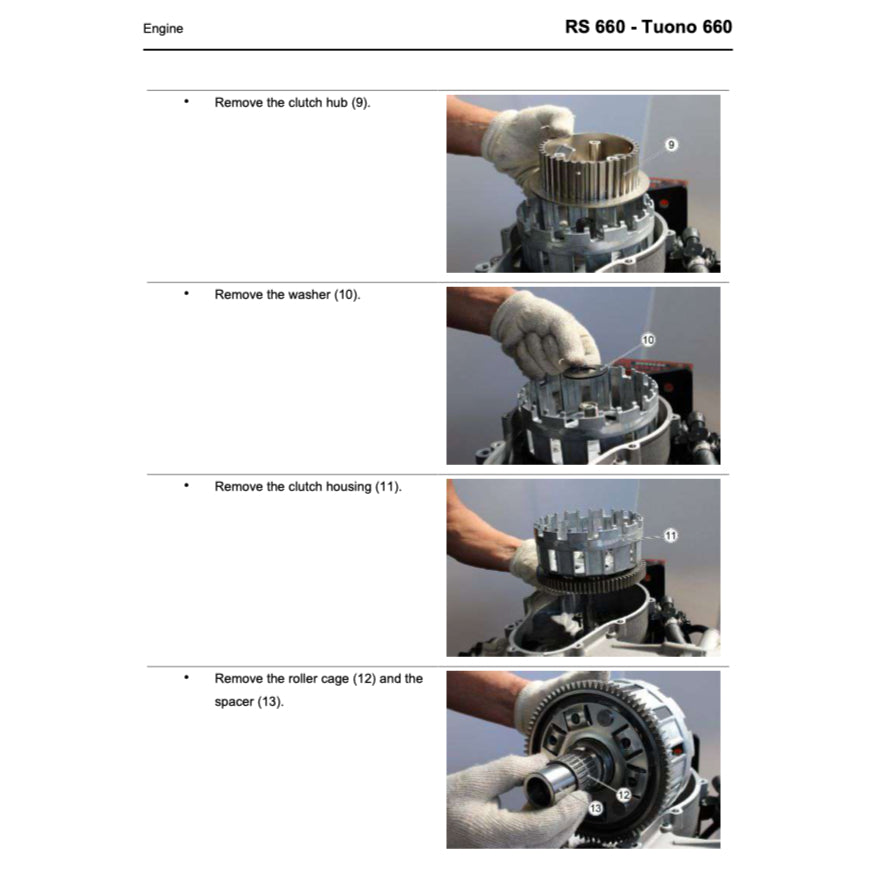 Engine

RS 660 - Tuono 660

• Remove the clutch hub (9).

9

• Remove the washer (10).

10

• Remove the clutch housing (11).

11

• Remove the roller cage (12) and the spacer (13).

12

13