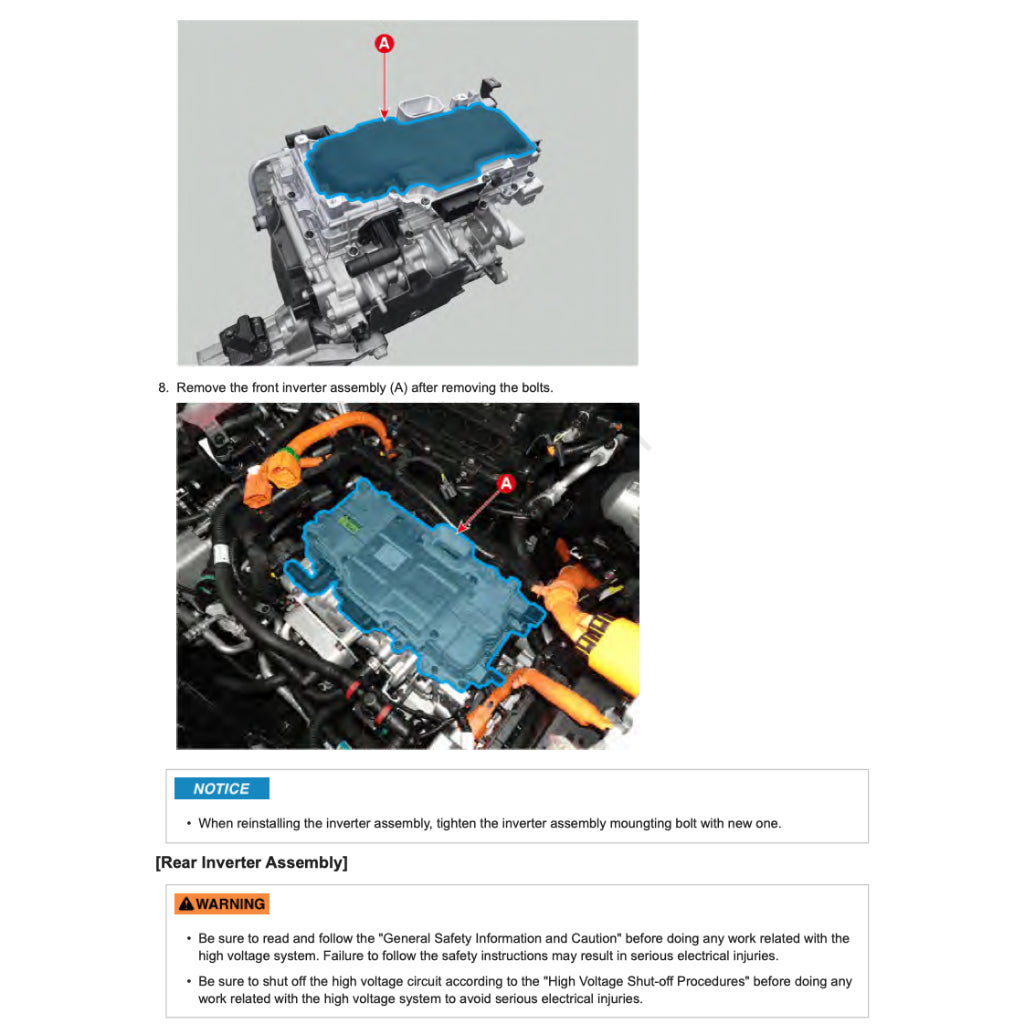 A

8. Remove the front inverter assembly (A) after removing the bolts.

A

NOTICE

• When reinstalling the inverter assembly, tighten the inverter assembly moungting bolt with new one.

[Rear Inverter Assembly]

WARNING

• Be sure to read and follow the "General Safety Information and Caution" before doing any work related with the high voltage system. Failure to follow the safety instructions may result in serious electrical injuries.

• Be sure to shut off the high voltage circuit according to the "High Voltage Shut-off Procedures" before doing any work related with the high voltage system to avoid serious electrical injuries.