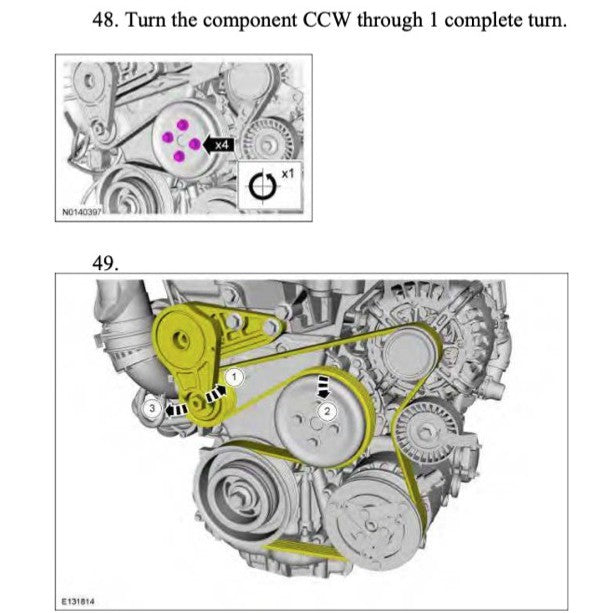 48. Turn the component CCW through 1 complete turn.

x4

x1

N0140397

49.

1

2

3

E131814