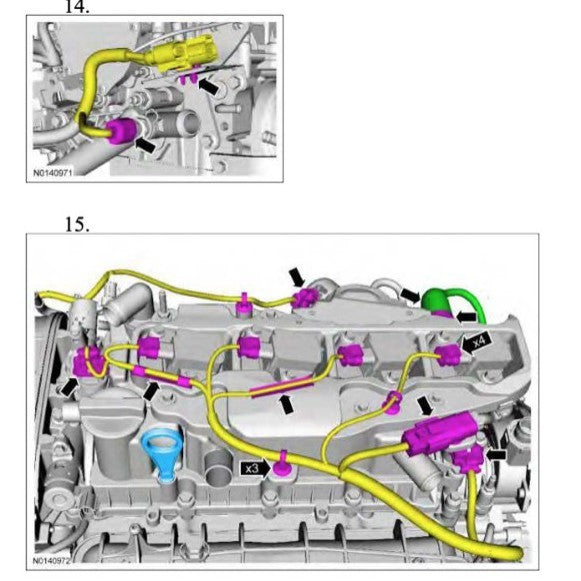 14.

N0140971

15.

x4

x3

N0140972