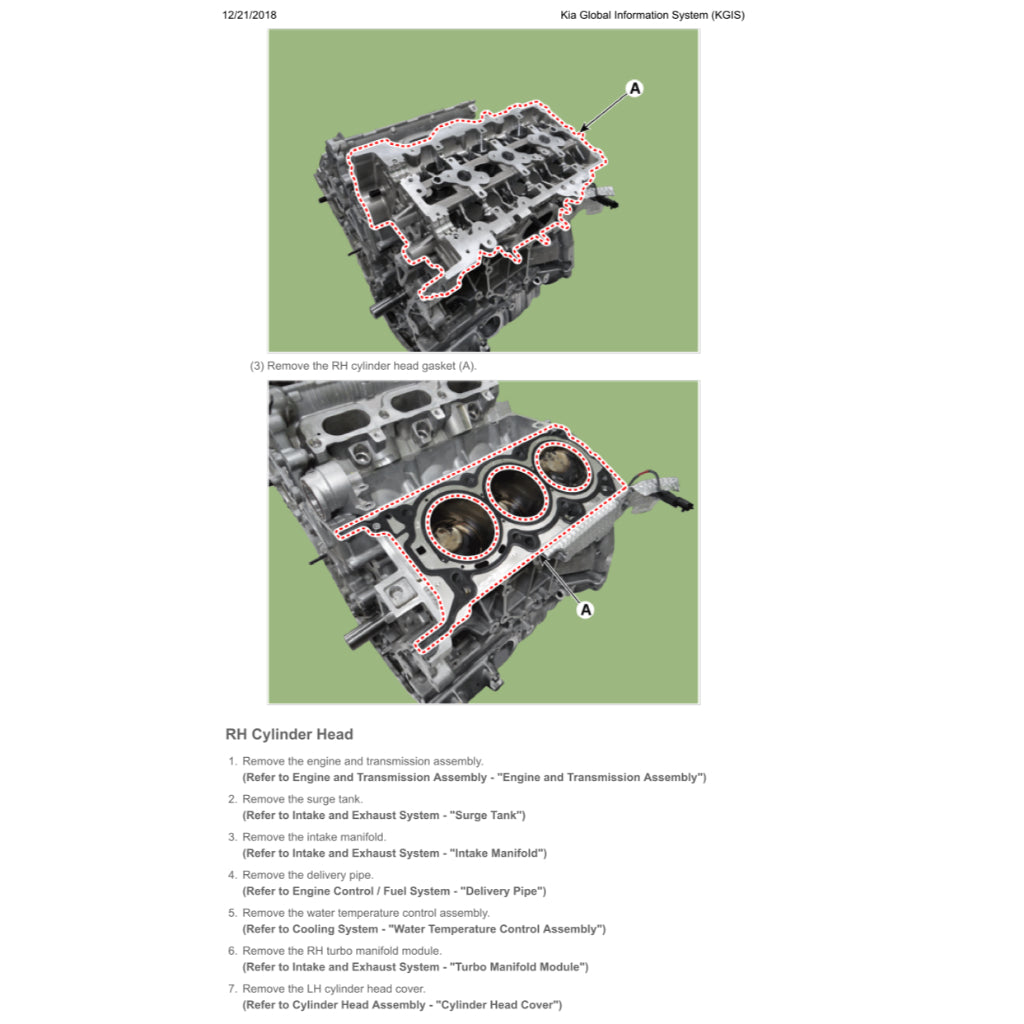 12/21/2018

Kia Global Information System (KGIS)

A

(3) Remove the RH cylinder head gasket (A).

A

RH Cylinder Head

1. Remove the engine and transmission assembly.
(Refer to Engine and Transmission Assembly - "Engine and Transmission Assembly")

2. Remove the surge tank.
(Refer to Intake and Exhaust System - "Surge Tank")

3. Remove the intake manifold.
(Refer to Intake and Exhaust System - "Intake Manifold")

4. Remove the delivery pipe.
(Refer to Engine Control / Fuel System - "Delivery Pipe")

5. Remove the water temperature control assembly.
(Refer to Cooling System - "Water Temperature Control Assembly")

6. Remove the RH turbo manifold module.
(Refer to Intake and Exhaust System - "Turbo Manifold Module")

7. Remove the LH cylinder head cover.
(Refer to Cylinder Head Assembly - "Cylinder Head Cover")