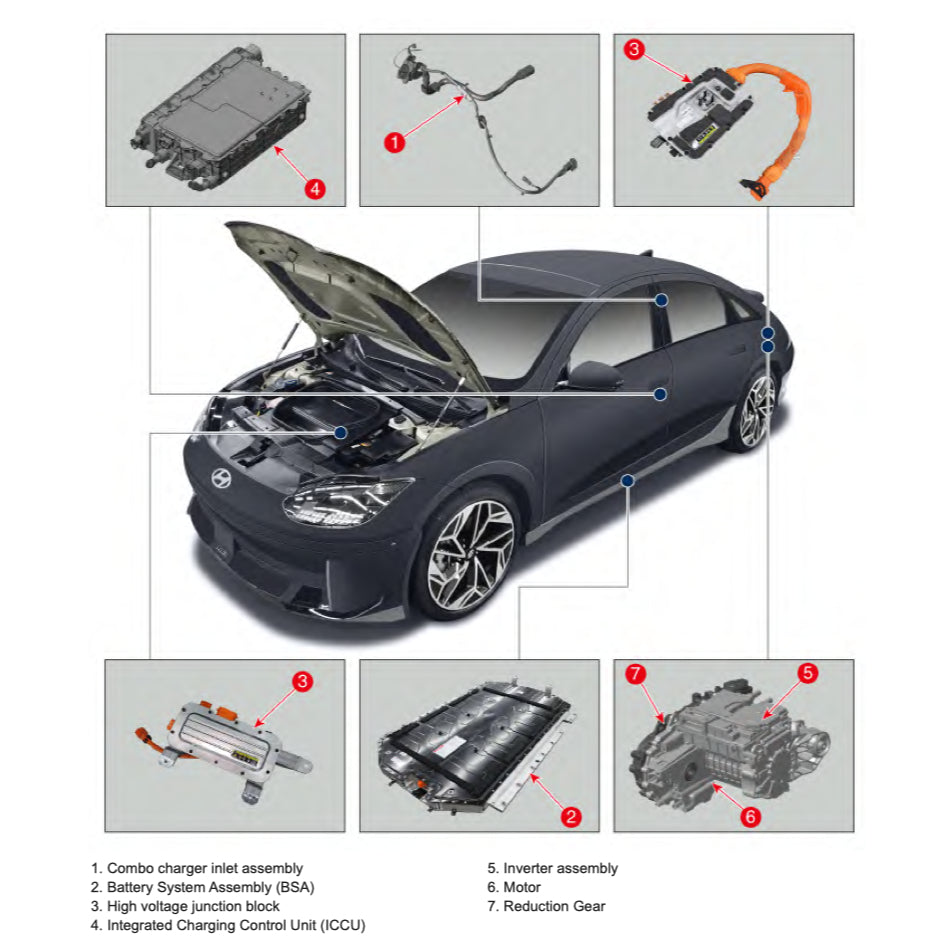 4

1

3

3

2

7

5

6

1. Combo charger inlet assembly
2. Battery System Assembly (BSA)
3. High voltage junction block
4. Integrated Charging Control Unit (ICCU)

5. Inverter assembly
6. Motor
7. Reduction Gear