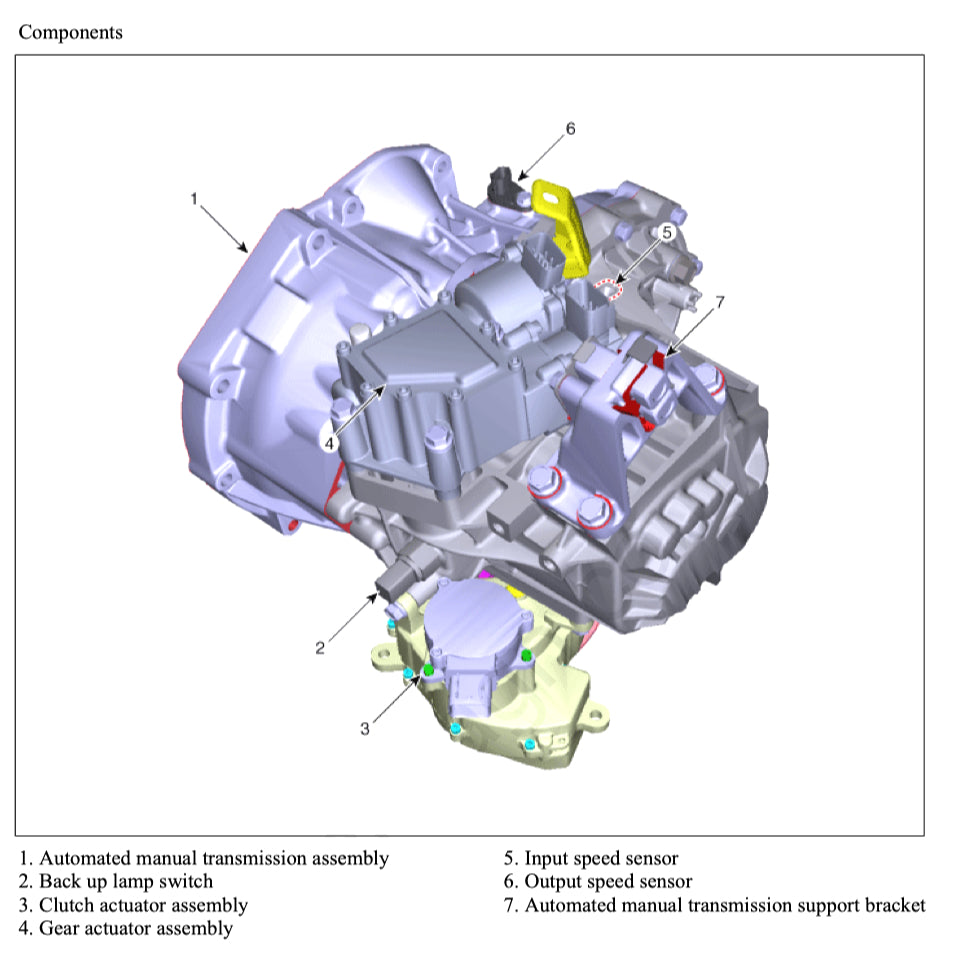 Components

6

1

5

7

4

2

3

1. Automated manual transmission assembly
2. Back up lamp switch
3. Clutch actuator assembly
4. Gear actuator assembly

5. Input speed sensor
6. Output speed sensor
7. Automated manual transmission support bracket