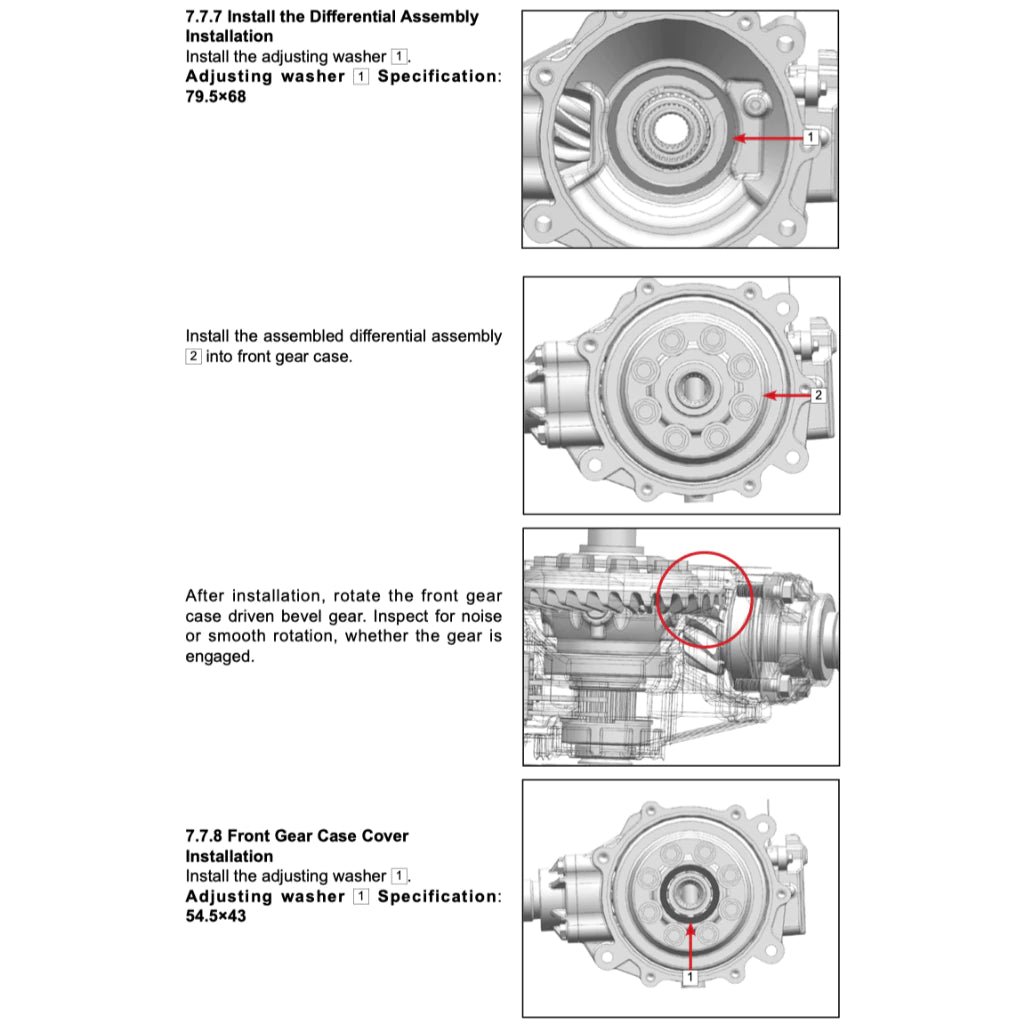 7.7.7 Install the Differential Assembly Installation
Install the adjusting washer 1.
Adjusting washer 1 Specification: 79.5×68

1

Install the assembled differential assembly 2 into front gear case.

2

After installation, rotate the front gear case driven bevel gear. Inspect for noise or smooth rotation, whether the gear is engaged.

7.7.8 Front Gear Case Cover Installation
Install the adjusting washer 1.
Adjusting washer 1 Specification: 54.5×43

1