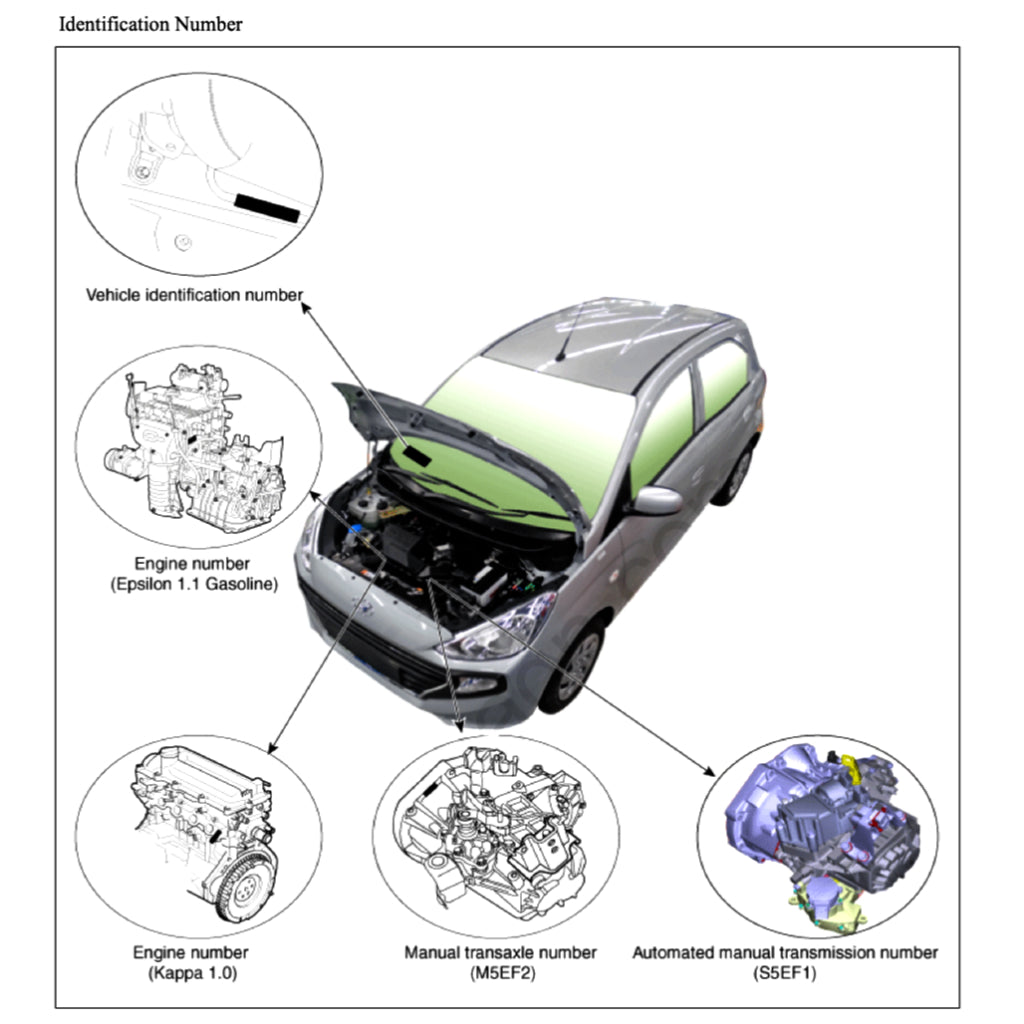 Identification Number

Vehicle identification number

Engine number
(Epsilon 1.1 Gasoline)

Engine number
(Kappa 1.0)

Manual transaxle number
(M5EF2)

Automated manual transmission number
(S5EF1)