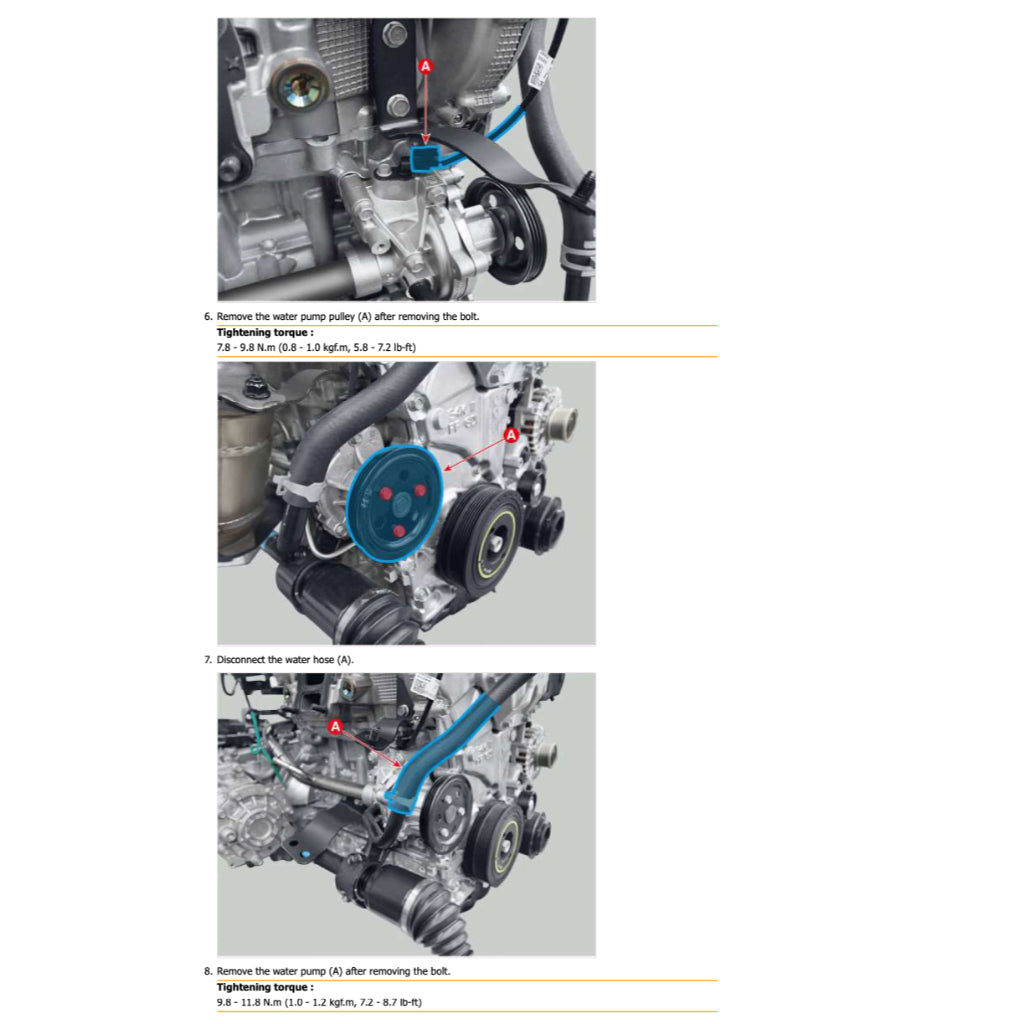 A

6. Remove the water pump pulley (A) after removing the bolt.

Tightening torque :
7.8 - 9.8 N.m (0.8 - 1.0 kgf.m, 5.8 - 7.2 lb-ft)

A

7. Disconnect the water hose (A).

A

8. Remove the water pump (A) after removing the bolt.

Tightening torque :
9.8 - 11.8 N.m (1.0 - 1.2 kgf.m, 7.2 - 8.7 lb-ft)