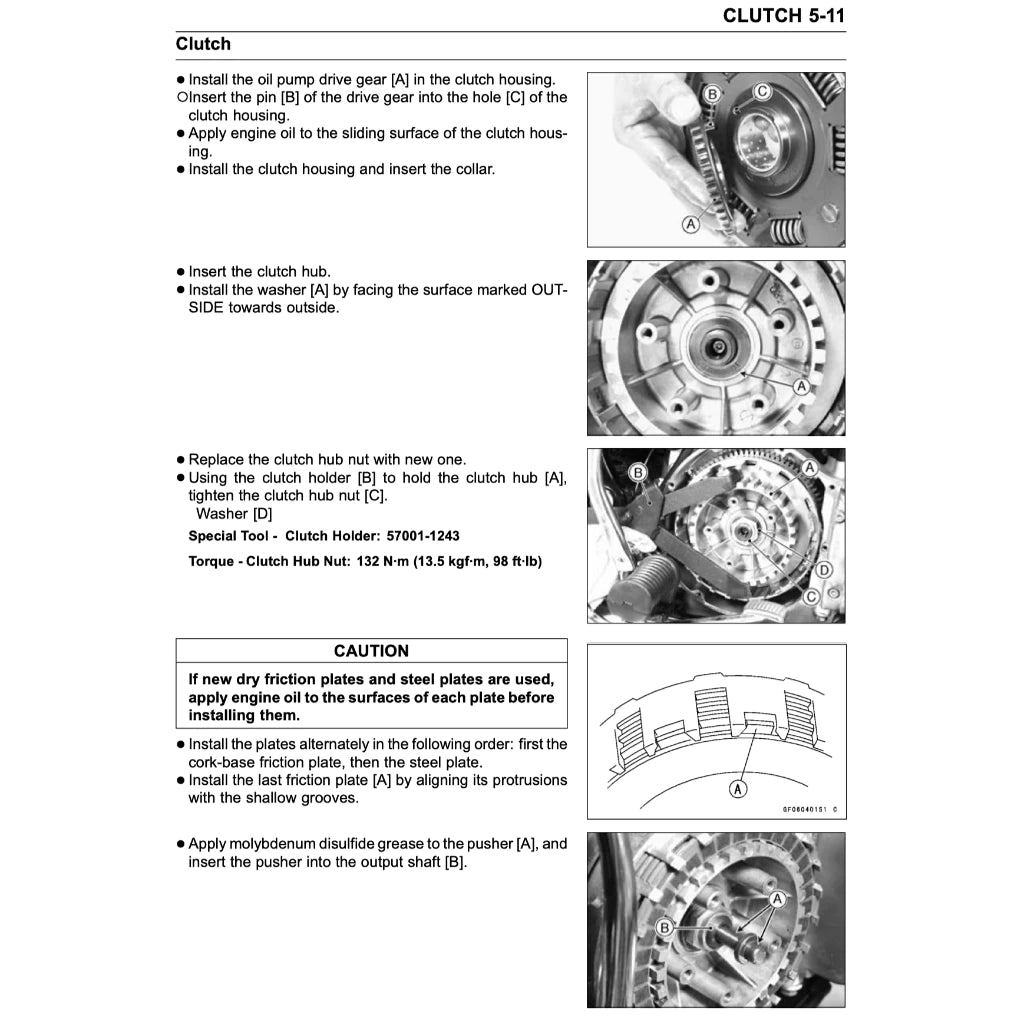 CLUTCH 5-11

Clutch

● Install the oil pump drive gear [A] in the clutch housing.
○Insert the pin [B] of the drive gear into the hole [C] of the clutch housing.
● Apply engine oil to the sliding surface of the clutch housing.
● Install the clutch housing and insert the collar.

B C A

● Insert the clutch hub.
● Install the washer [A] by facing the surface marked OUTSIDE towards outside.

A

● Replace the clutch hub nut with new one.
● Using the clutch holder [B] to hold the clutch hub [A], tighten the clutch hub nut [C].
Washer [D]

Special Tool - Clutch Holder: 57001-1243

Torque - Clutch Hub Nut: 132 N·m (13.5 kgf·m, 98 ft·lb)

B A D C

CAUTION

If new dry friction plates and steel plates are used, apply engine oil to the surfaces of each plate before installing them.

● Install the plates alternately in the following order: first the cork-base friction plate, then the steel plate.
● Install the last friction plate [A] by aligning its protrusions with the shallow grooves.

A

GF06040151 C

● Apply molybdenum disulfide grease to the pusher [A], and insert the pusher into the output shaft [B].

A B