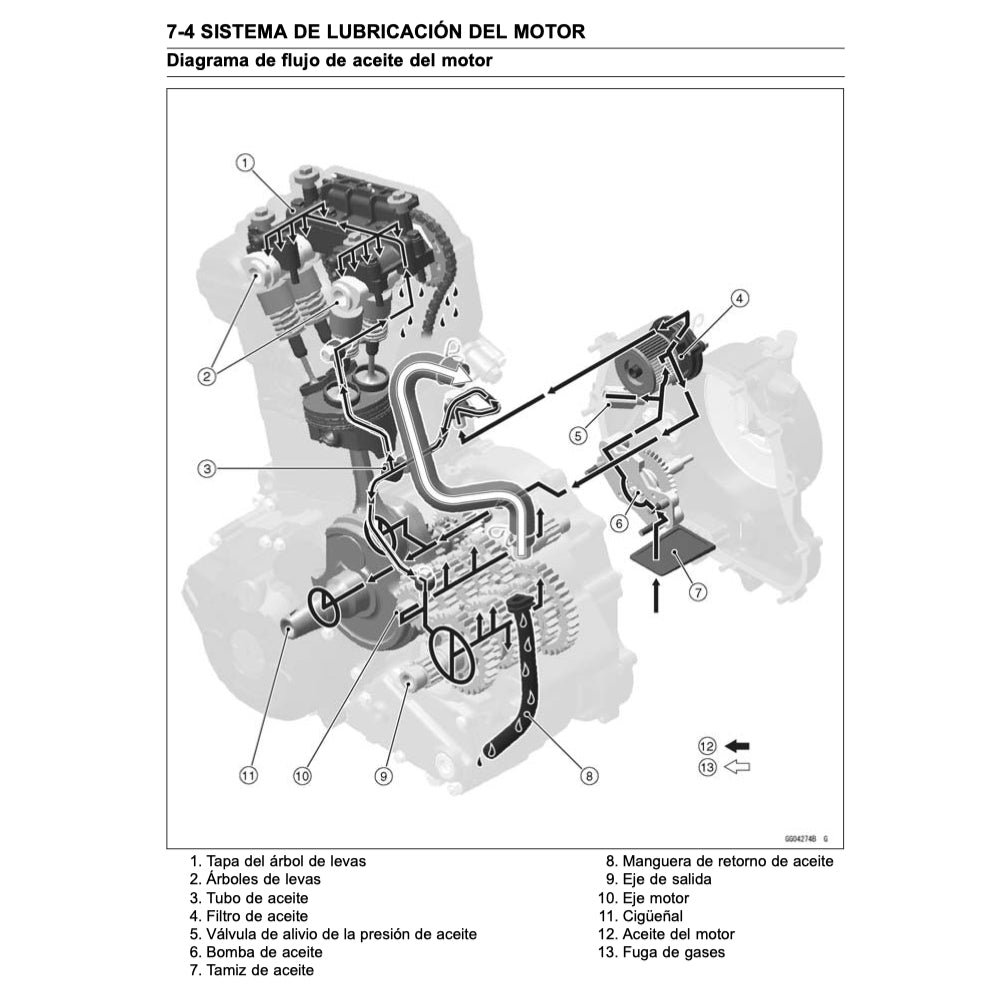 7-4 SISTEMA DE LUBRICACIÓN DEL MOTOR

Diagrama de flujo de aceite del motor

1
2
3
4
5
6
7
8
9
10
11
12
13

GG04274B G

1. Tapa del árbol de levas
2. Árboles de levas
3. Tubo de aceite
4. Filtro de aceite
5. Válvula de alivio de la presión de aceite
6. Bomba de aceite
7. Tamiz de aceite

8. Manguera de retorno de aceite
9. Eje de salida
10. Eje motor
11. Cigüeñal
12. Aceite del motor
13. Fuga de gases