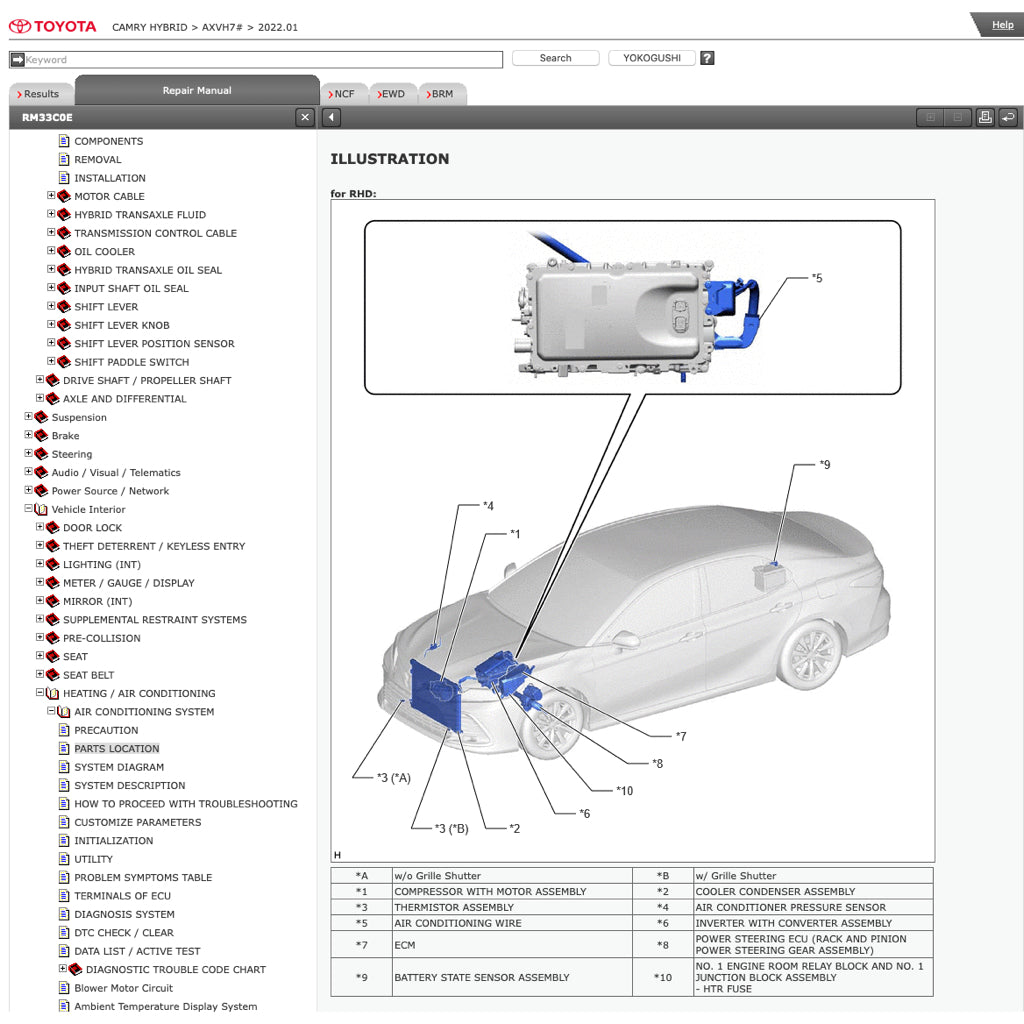 TOYOTA CAMRY HYBRID > AXVH7# > 2022.01

Help

Keyword

Search

YOKOGUSHI

?

Results

Repair Manual

NCF

EWD

BRM

RM33C0E

COMPONENTS
REMOVAL
INSTALLATION
MOTOR CABLE
HYBRID TRANSAXLE FLUID
TRANSMISSION CONTROL CABLE
OIL COOLER
HYBRID TRANSAXLE OIL SEAL
INPUT SHAFT OIL SEAL
SHIFT LEVER
SHIFT LEVER KNOB
SHIFT LEVER POSITION SENSOR
SHIFT PADDLE SWITCH
DRIVE SHAFT / PROPELLER SHAFT
AXLE AND DIFFERENTIAL
Suspension
Brake
Steering
Audio / Visual / Telematics
Power Source / Network
Vehicle Interior
DOOR LOCK
THEFT DETERRENT / KEYLESS ENTRY
LIGHTING (INT)
METER / GAUGE / DISPLAY
MIRROR (INT)
SUPPLEMENTAL RESTRAINT SYSTEMS
PRE-COLLISION
SEAT
SEAT BELT
HEATING / AIR CONDITIONING
AIR CONDITIONING SYSTEM
PRECAUTION
PARTS LOCATION
SYSTEM DIAGRAM
SYSTEM DESCRIPTION
HOW TO PROCEED WITH TROUBLESHOOTING
CUSTOMIZE PARAMETERS
INITIALIZATION
UTILITY
PROBLEM SYMPTOMS TABLE
TERMINALS OF ECU
DIAGNOSIS SYSTEM
DTC CHECK / CLEAR
DATA LIST / ACTIVE TEST
DIAGNOSTIC TROUBLE CODE CHART
Blower Motor Circuit
Ambient Temperature Display System

ILLUSTRATION

for RHD:

*5
*9
*4
*1
*7
*8
*10
*6
*3 (*A)
*3 (*B)
*2
H

| *A | w/o Grille Shutter | *B | w/ Grille Shutter |
|---|---|---|---|
| *1 | COMPRESSOR WITH MOTOR ASSEMBLY | *2 | COOLER CONDENSER ASSEMBLY |
| *3 | THERMISTOR ASSEMBLY | *4 | AIR CONDITIONER PRESSURE SENSOR |
| *5 | AIR CONDITIONING WIRE | *6 | INVERTER WITH CONVERTER ASSEMBLY |
| *7 | ECM | *8 | POWER STEERING ECU (RACK AND PINION POWER STEERING GEAR ASSEMBLY) |
| *9 | BATTERY STATE SENSOR ASSEMBLY | *10 | NO. 1 ENGINE ROOM RELAY BLOCK AND NO. 1 JUNCTION BLOCK ASSEMBLY - HTR FUSE |